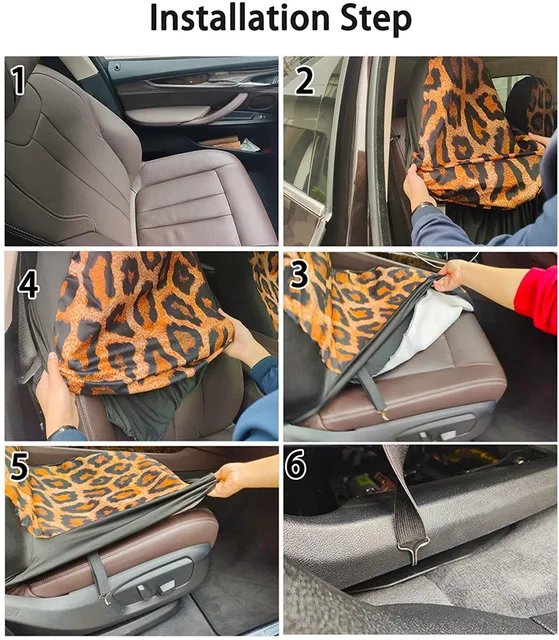 Installation Step

1

2

4

3

5

6