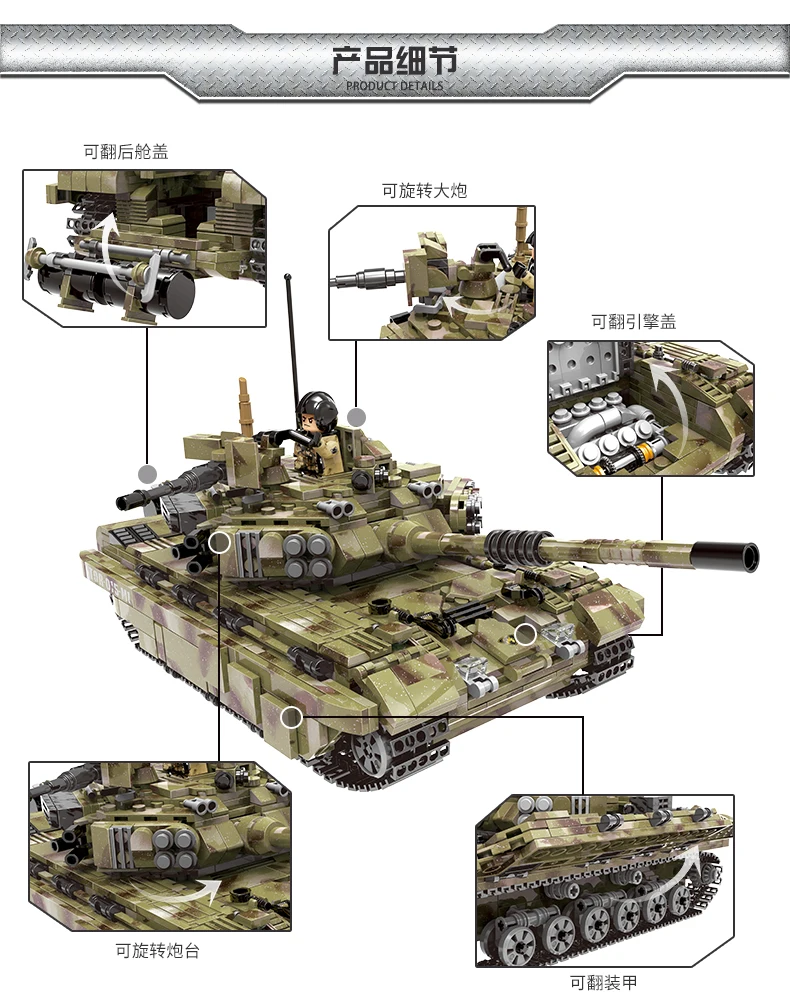 产品细节
PRODUCT DETAILS

可翻后舱盖

可旋转大炮

可翻引擎盖

可旋转炮台

可翻装甲