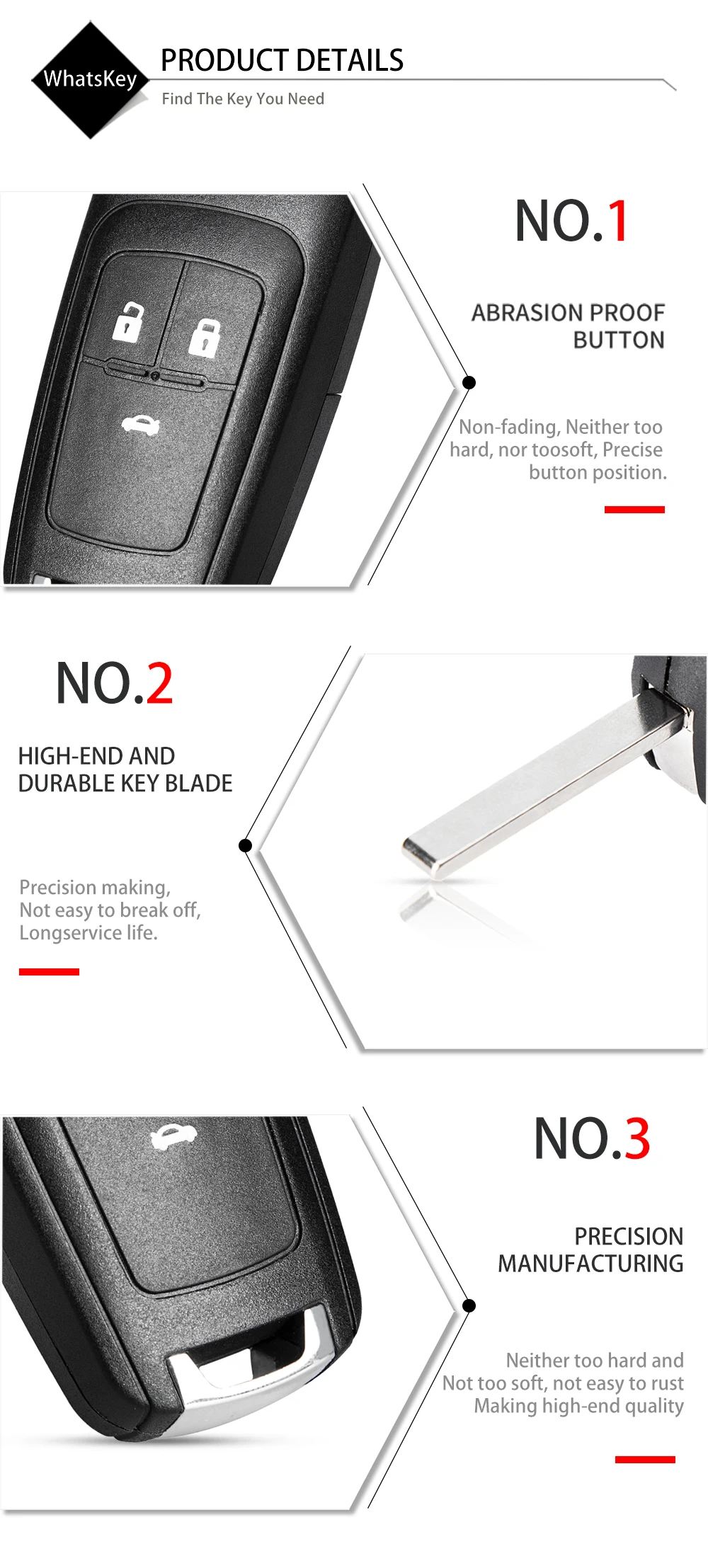 WhatsKey

PRODUCT DETAILS

Find The Key You Need

NO.1

ABRASION PROOF BUTTON

Non-fading, Neither too hard, nor toosoft, Precise button position.

NO.2

HIGH-END AND DURABLE KEY BLADE

Precision making, Not easy to break off, Longservice life.

NO.3

PRECISION MANUFACTURING

Neither too hard and Not too soft, not easy to rust Making high-end quality