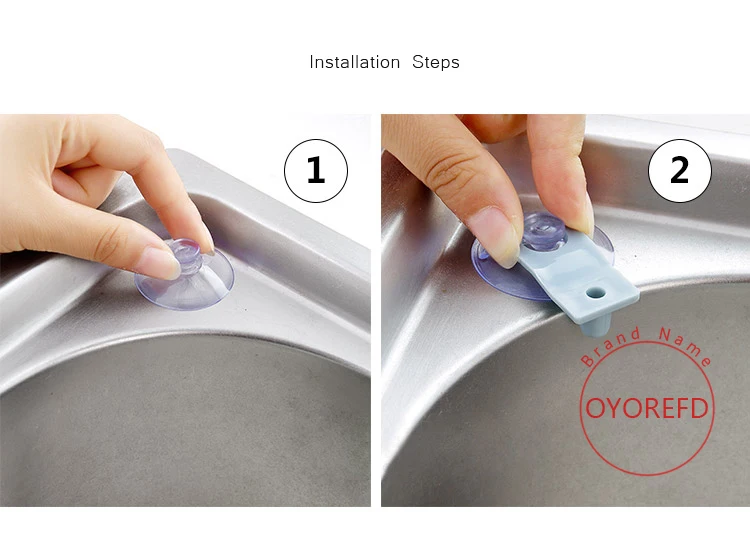 Installation Steps

1

2

Brand Name
OYOREFD