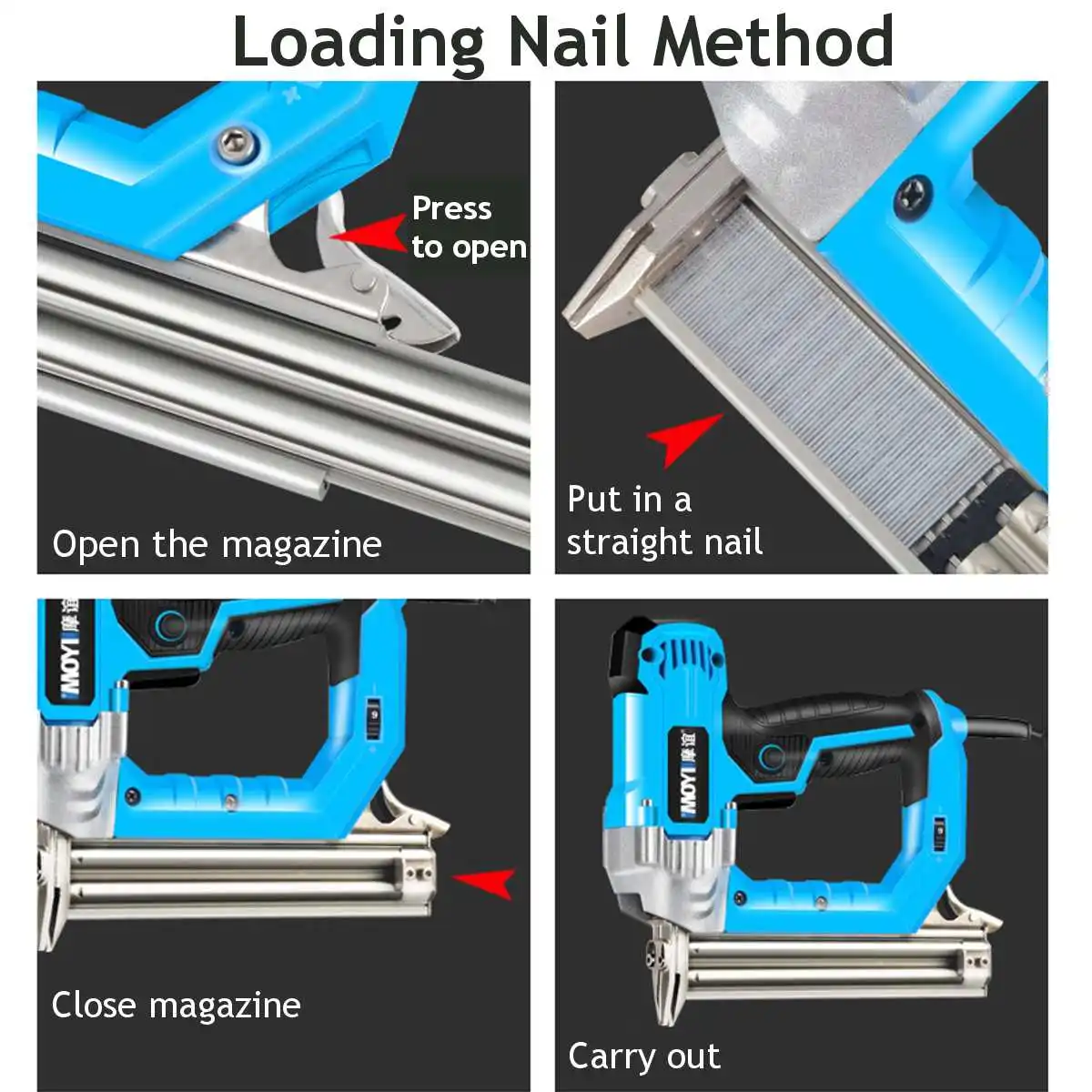 Loading Nail Method

Press to open

Open the magazine

Put in a straight nail

MOYI 摩谊

9

Close magazine

MOYI 摩谊

Carry out