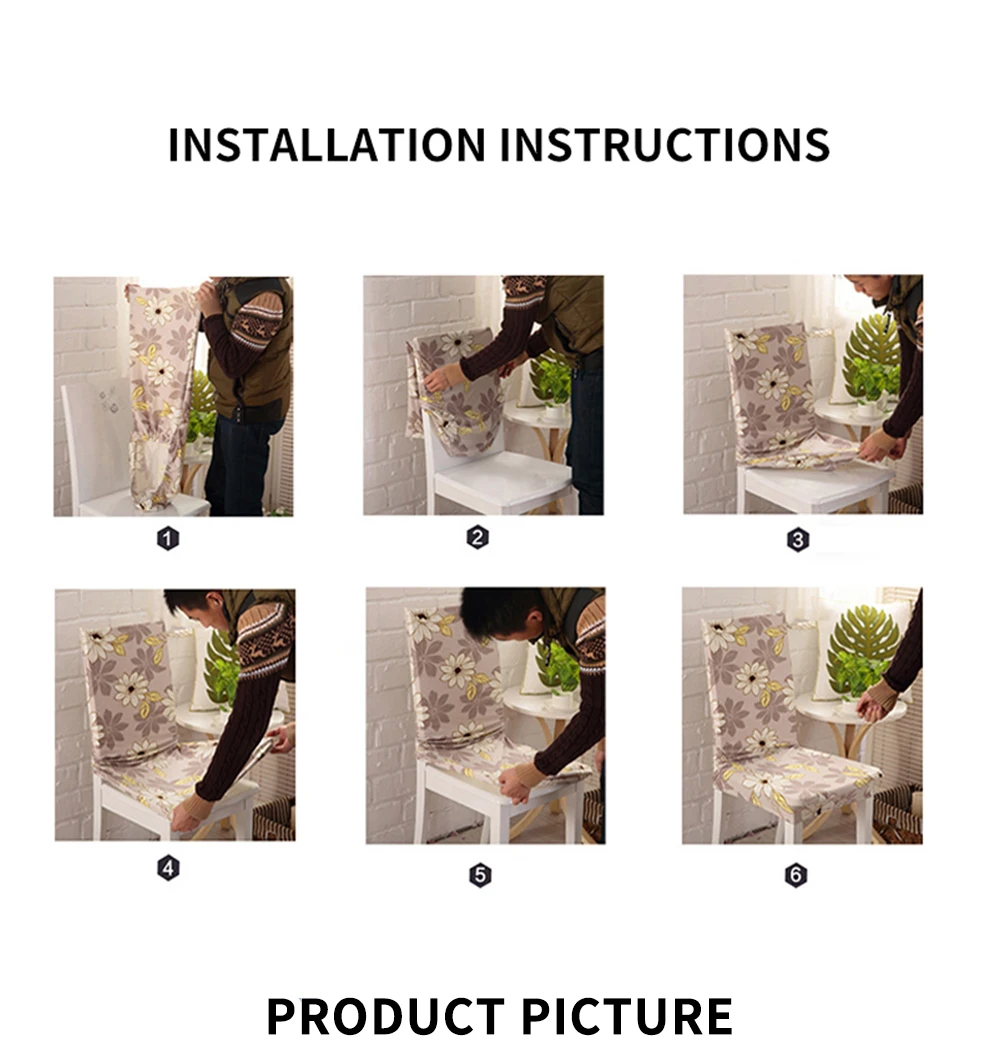 INSTALLATION INSTRUCTIONS

1

2

3

4

5

6

PRODUCT PICTURE