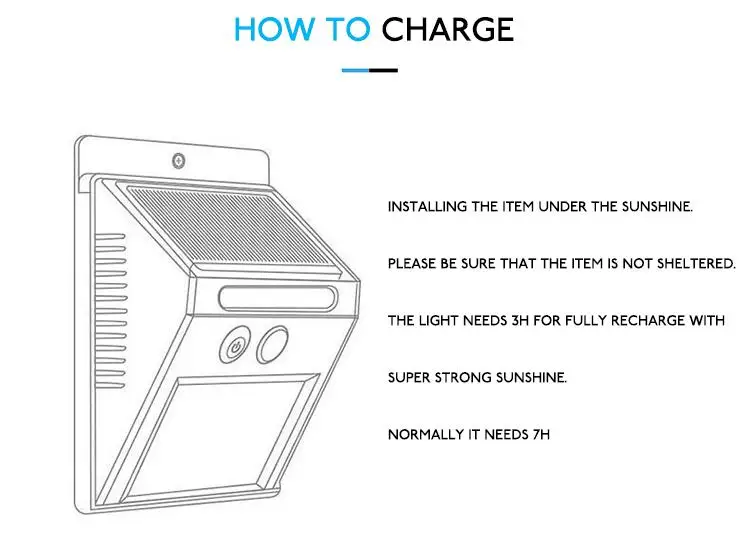 HOW TO CHARGE

INSTALLING THE ITEM UNDER THE SUNSHINE.

PLEASE BE SURE THAT THE ITEM IS NOT SHELTERED.

THE LIGHT NEEDS 3H FOR FULLY RECHARGE WITH

SUPER STRONG SUNSHINE.

NORMALLY IT NEEDS 7H