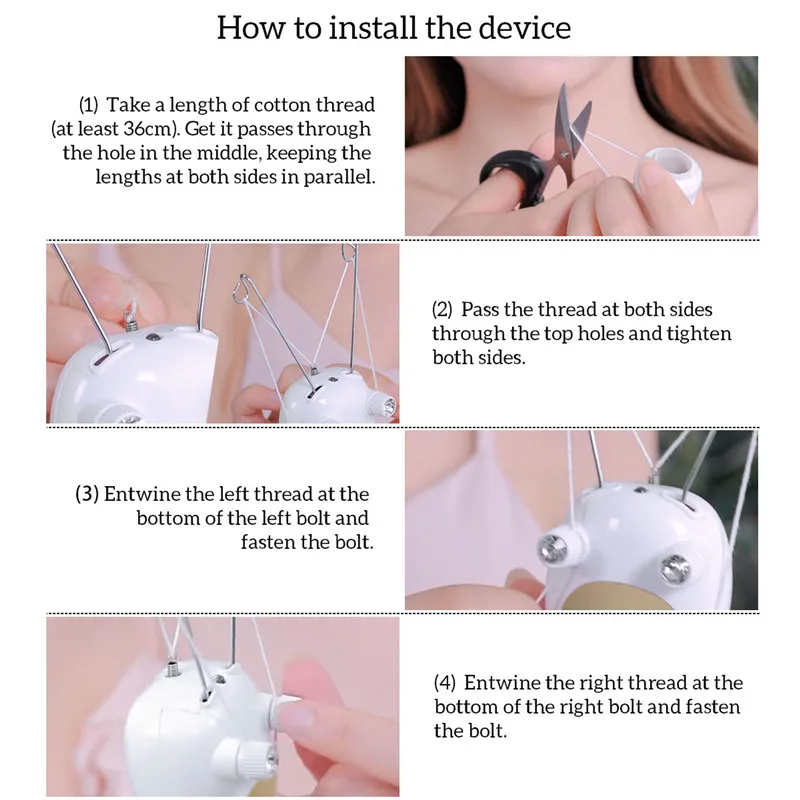 How to install the device

(1) Take a length of cotton thread (at least 36cm). Get it passes through the hole in the middle, keeping the lengths at both sides in parallel.

(2) Pass the thread at both sides through the top holes and tighten both sides.

(3) Entwine the left thread at the bottom of the left bolt and fasten the bolt.

(4) Entwine the right thread at the bottom of the right bolt and fasten the bolt.