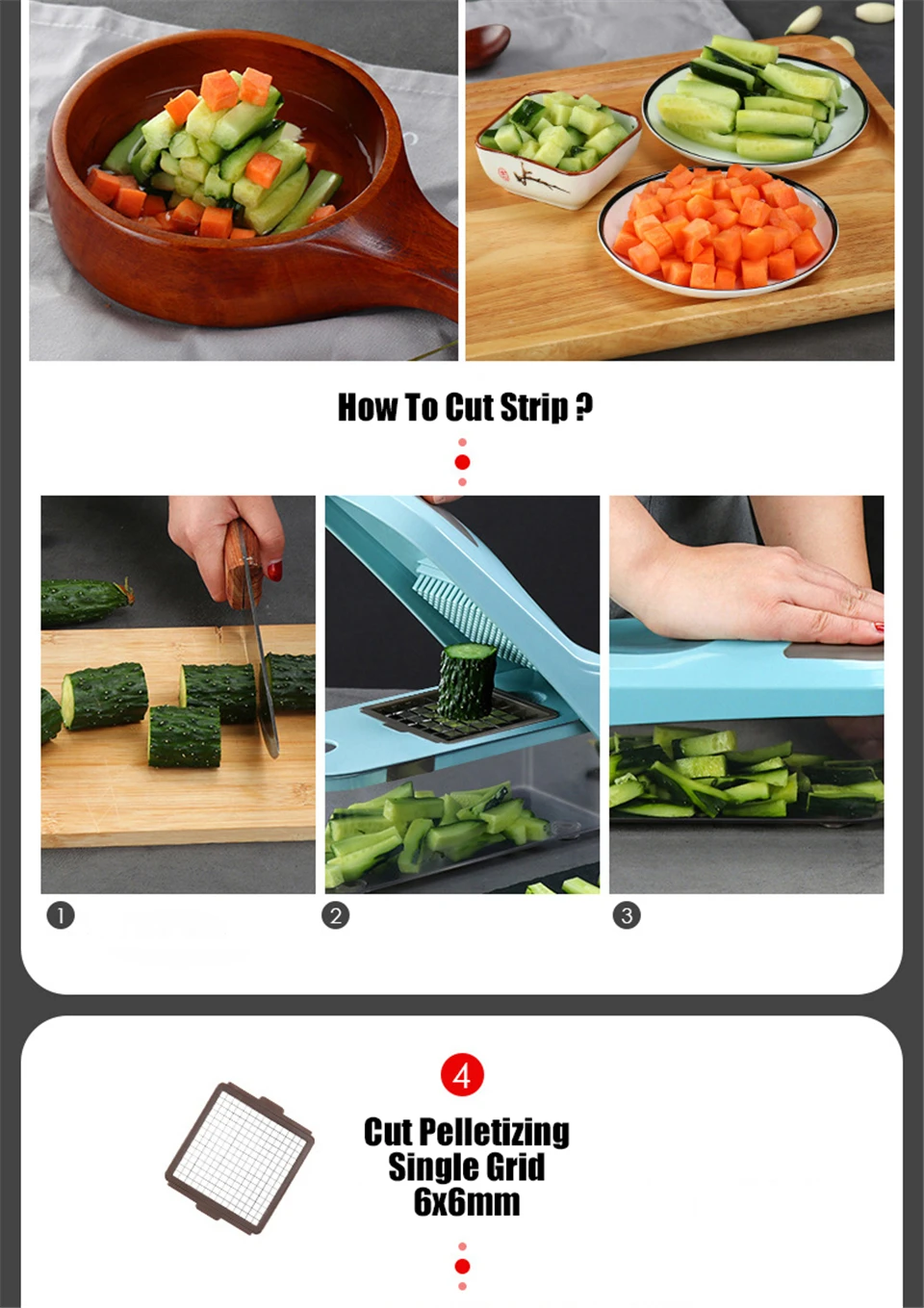 How To Cut Strip ?

1

2

3

4

Cut Pelletizing Single Grid 6x6mm