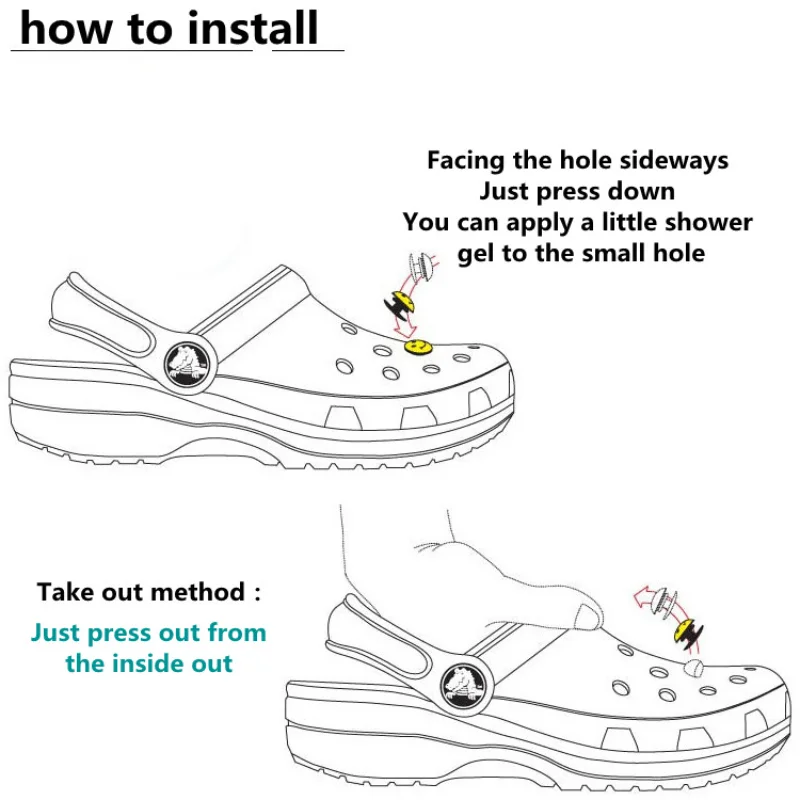 how to install

Facing the hole sideways
Just press down
You can apply a little shower gel to the small hole

Take out method :
Just press out from the inside out