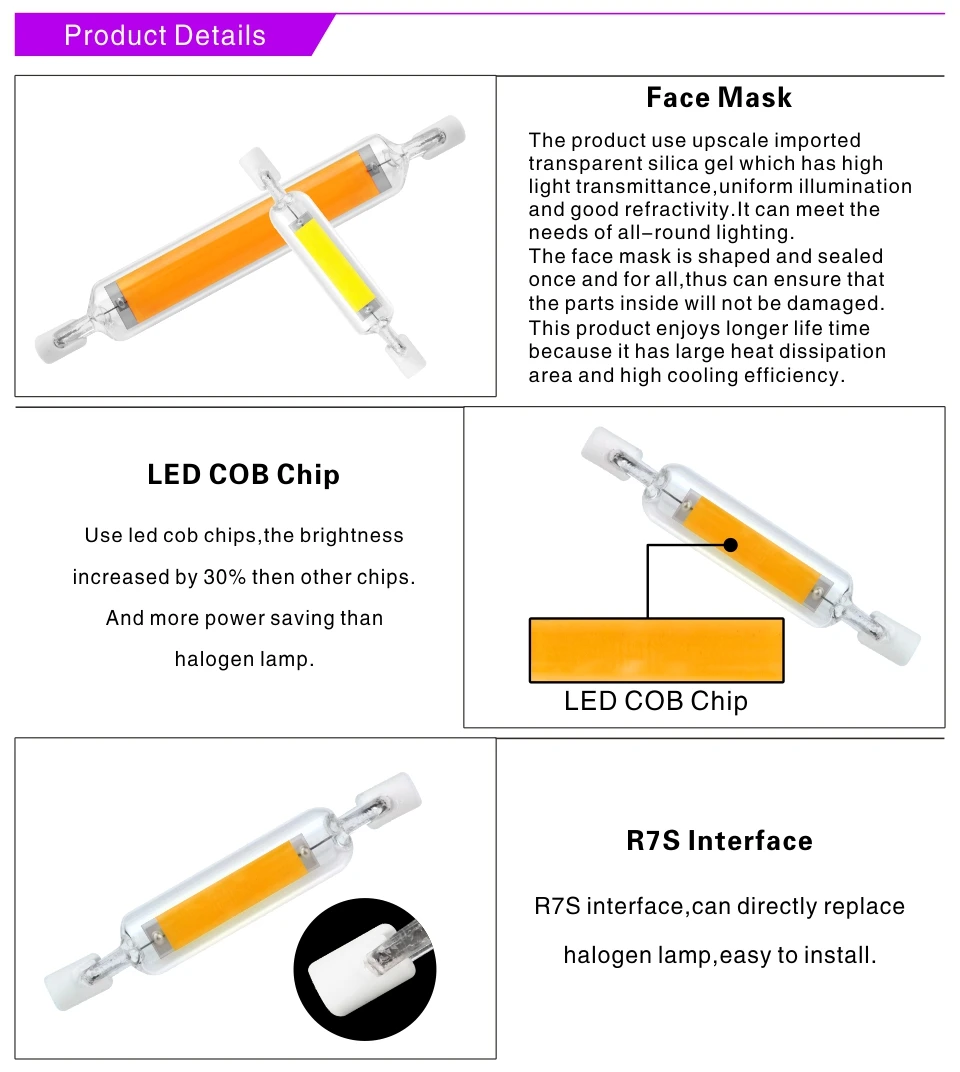 Product Details

Face Mask

The product use upscale imported transparent silica gel which has high light transmittance,uniform illumination and good refractivity.It can meet the needs of all-round lighting.
The face mask is shaped and sealed once and for all,thus can ensure that the parts inside will not be damaged.
This product enjoys longer life time because it has large heat dissipation area and high cooling efficiency.

LED COB Chip

Use led cob chips,the brightness increased by 30% then other chips. And more power saving than halogen lamp.

LED COB Chip

R7S Interface

R7S interface,can directly replace halogen lamp,easy to install.