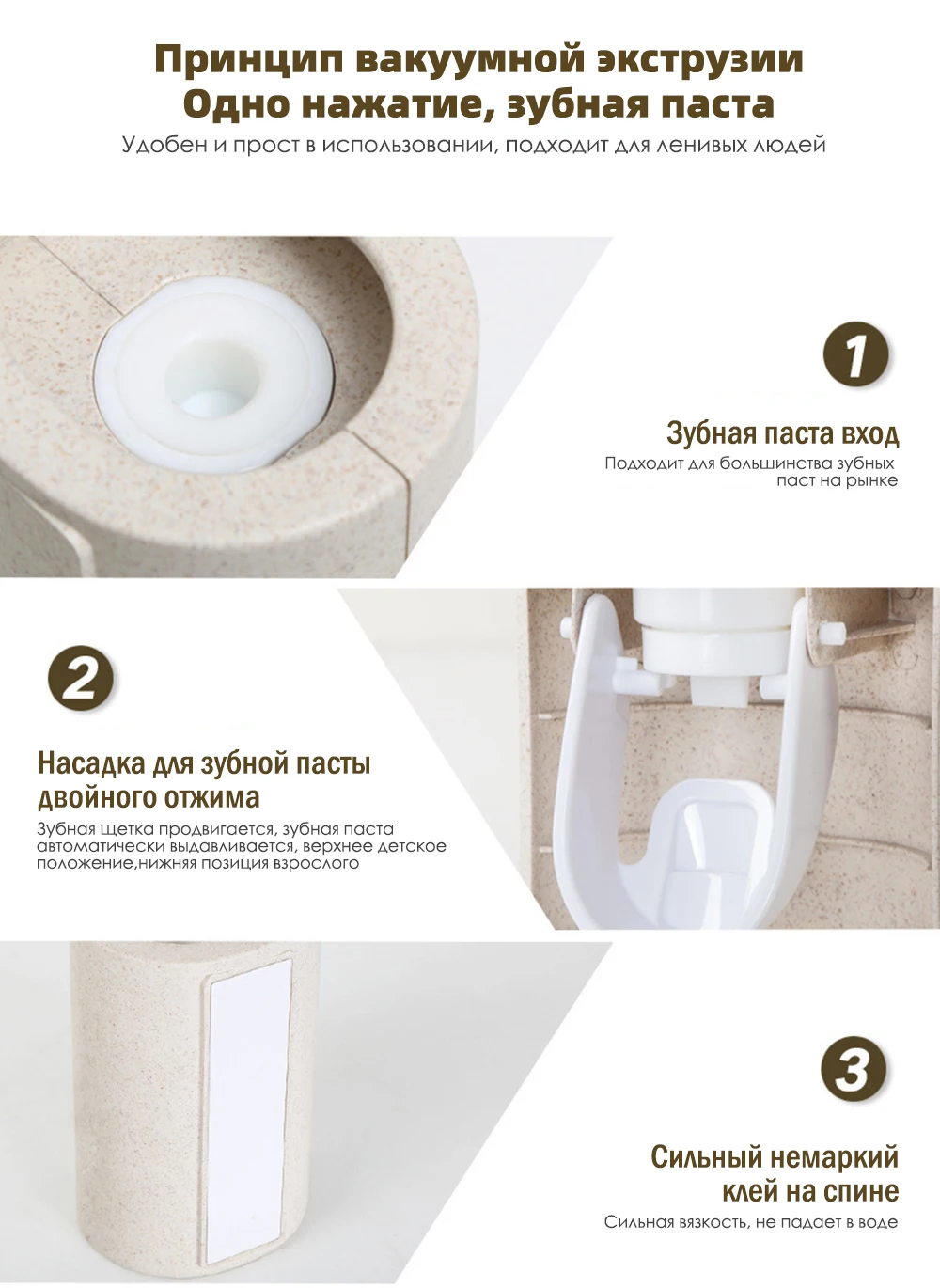 Принцип вакуумной экструзии
Одно нажатие, зубная паста

Удобен и прост в использовании, подходит для ленивых людей

1

Зубная паста вход

Подходит для большинства зубных паст на рынке

2

Насадка для зубной пасты двойного отжима

Зубная щетка продвигается, зубная паста автоматически выдавливается, верхнее детское положение,нижняя позиция взрослого

3

Сильный немаркий клей на спине

Сильная вязкость, не падает в воде