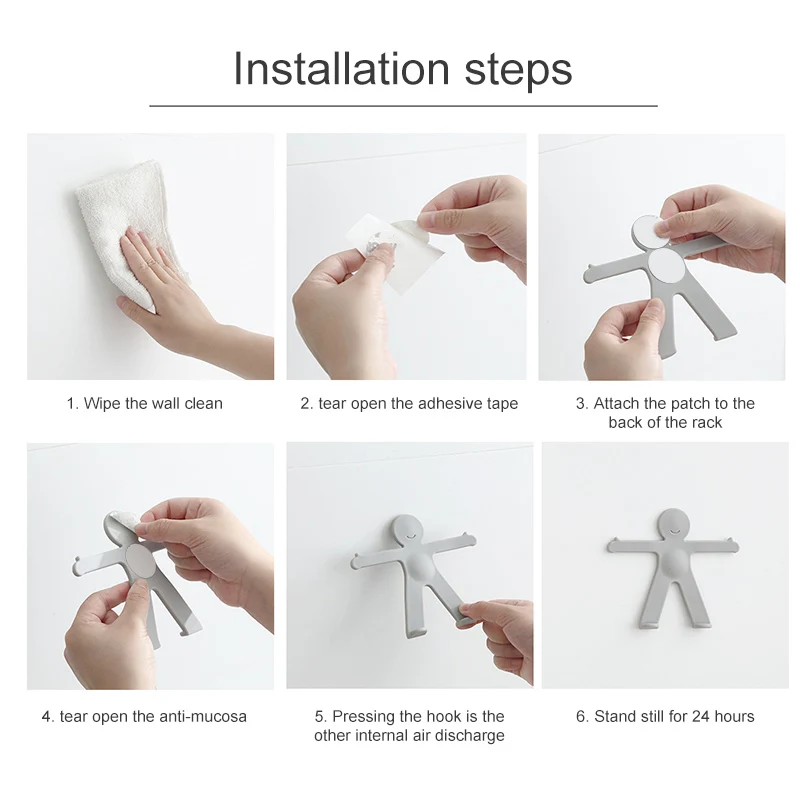 Installation steps

1. Wipe the wall clean

2. tear open the adhesive tape

3. Attach the patch to the back of the rack

4. tear open the anti-mucosa

5. Pressing the hook is the other internal air discharge

6. Stand still for 24 hours