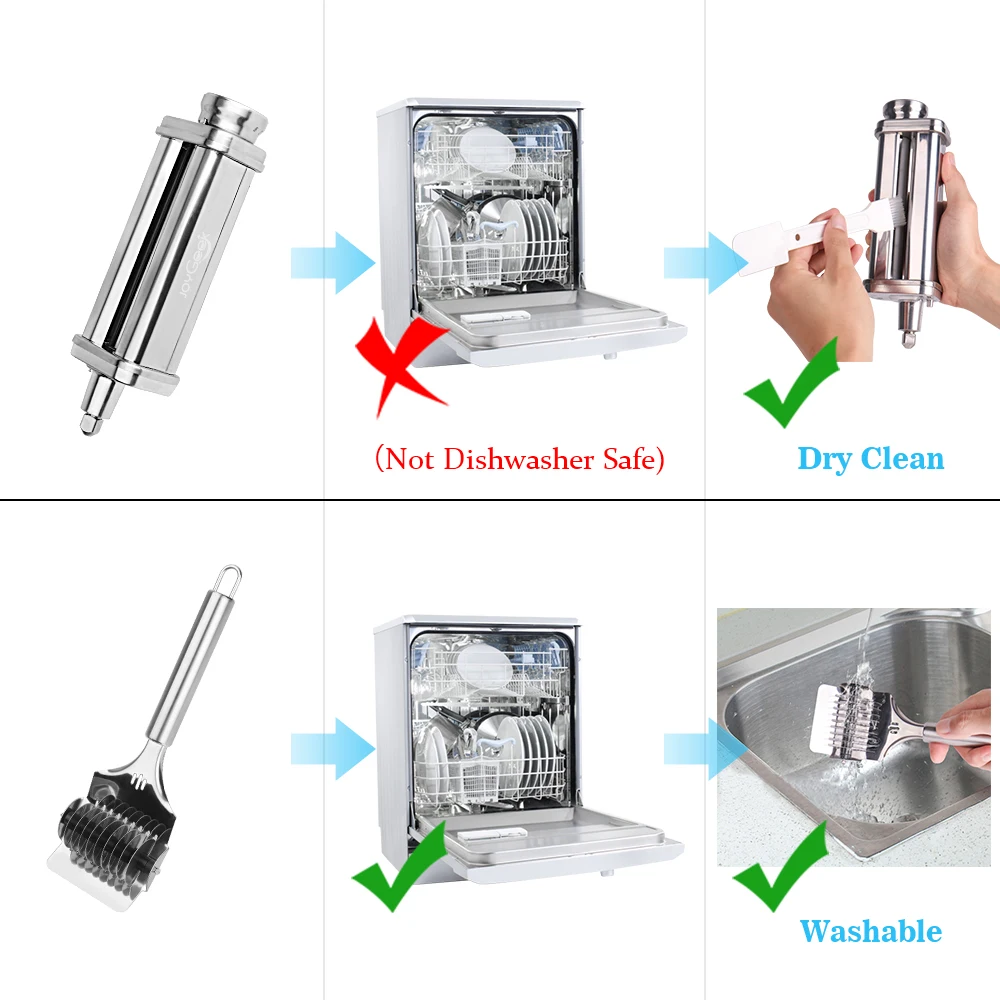 JoyGeek

(Not Dishwasher Safe)

Dry Clean

Washable