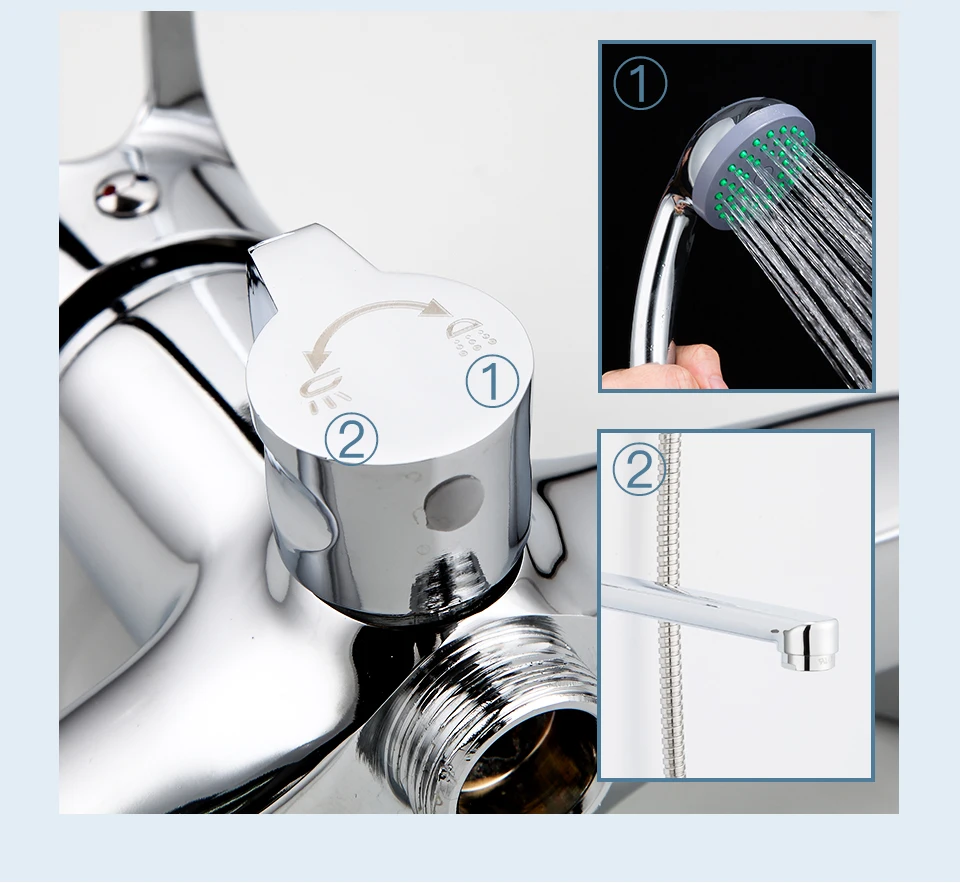 ①
②
①
②