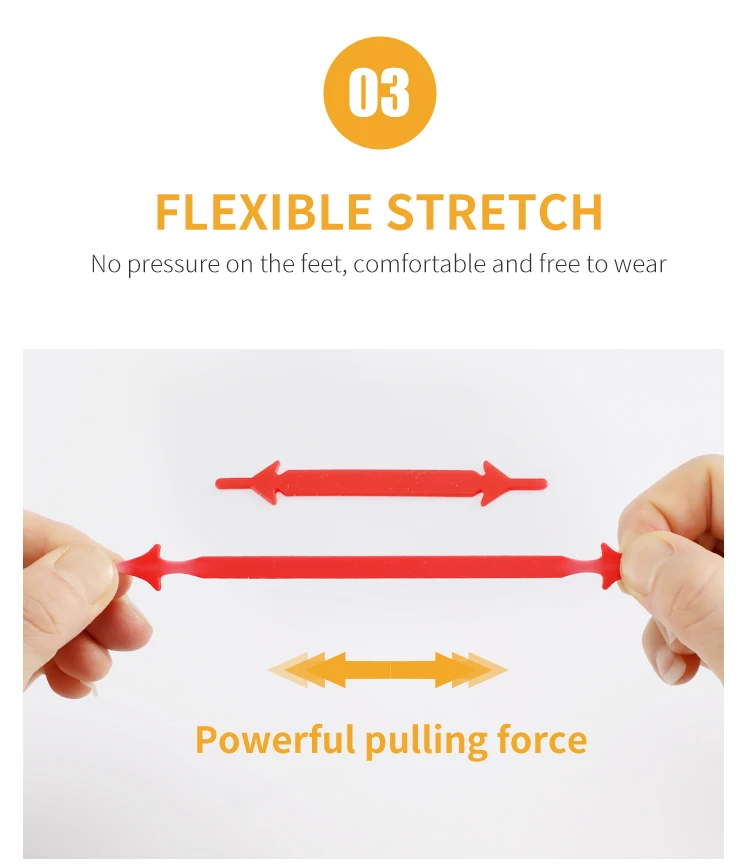 03

FLEXIBLE STRETCH

No pressure on the feet, comfortable and free to wear

Powerful pulling force