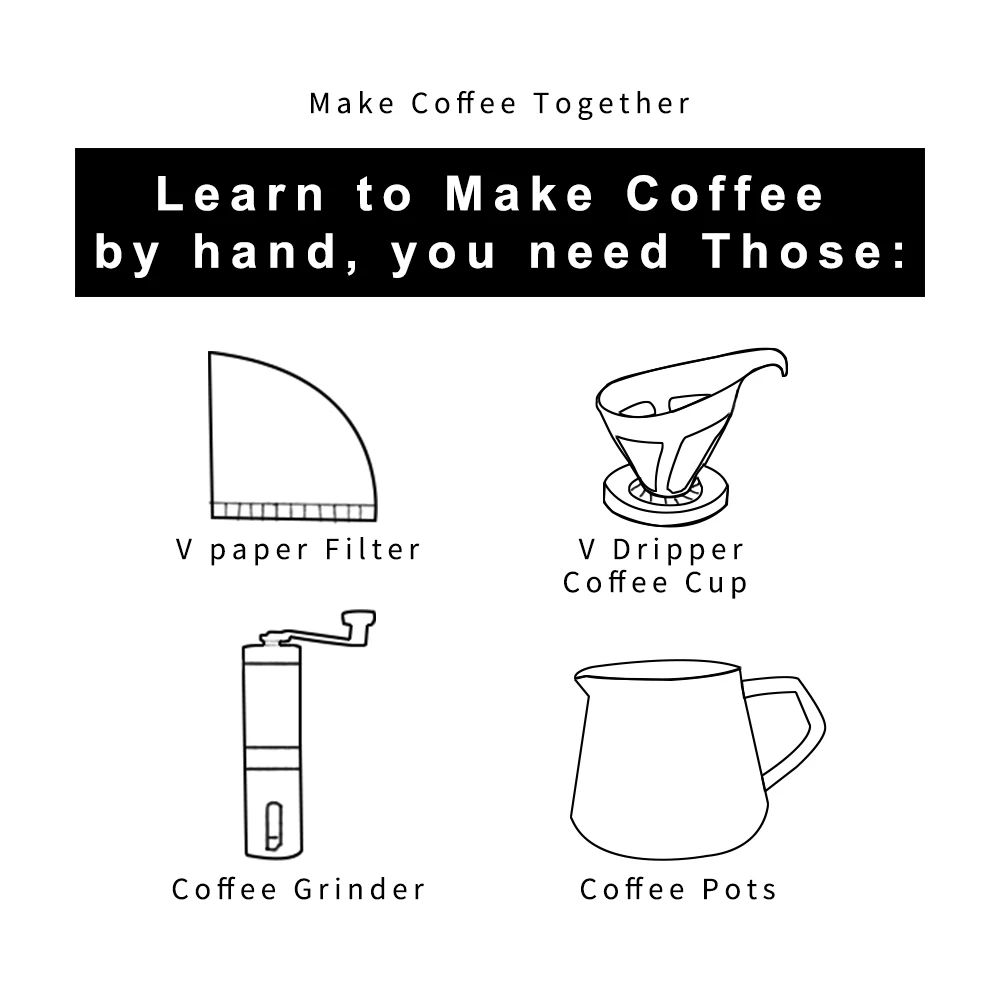 Make Coffee Together

Learn to Make Coffee by hand, you need Those:

V paper Filter

V Dripper Coffee Cup

Coffee Grinder

Coffee Pots