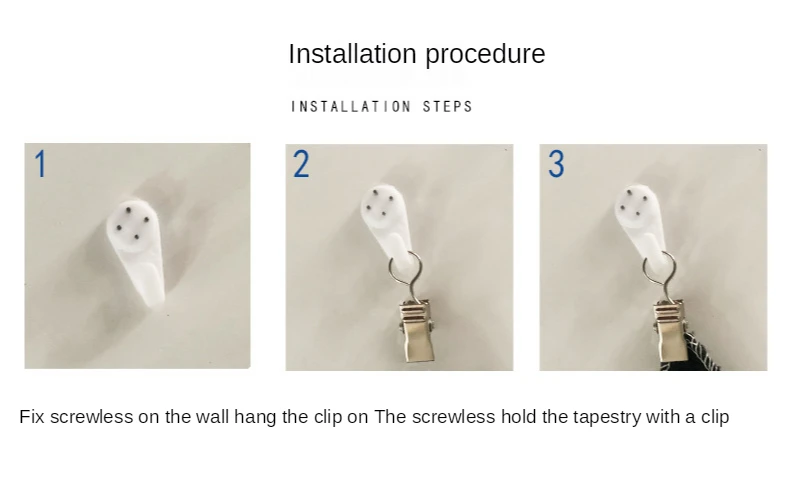 Installation procedure

INSTALLATION STEPS

1

2

3

Fix screwless on the wall hang the clip on The screwless hold the tapestry with a clip