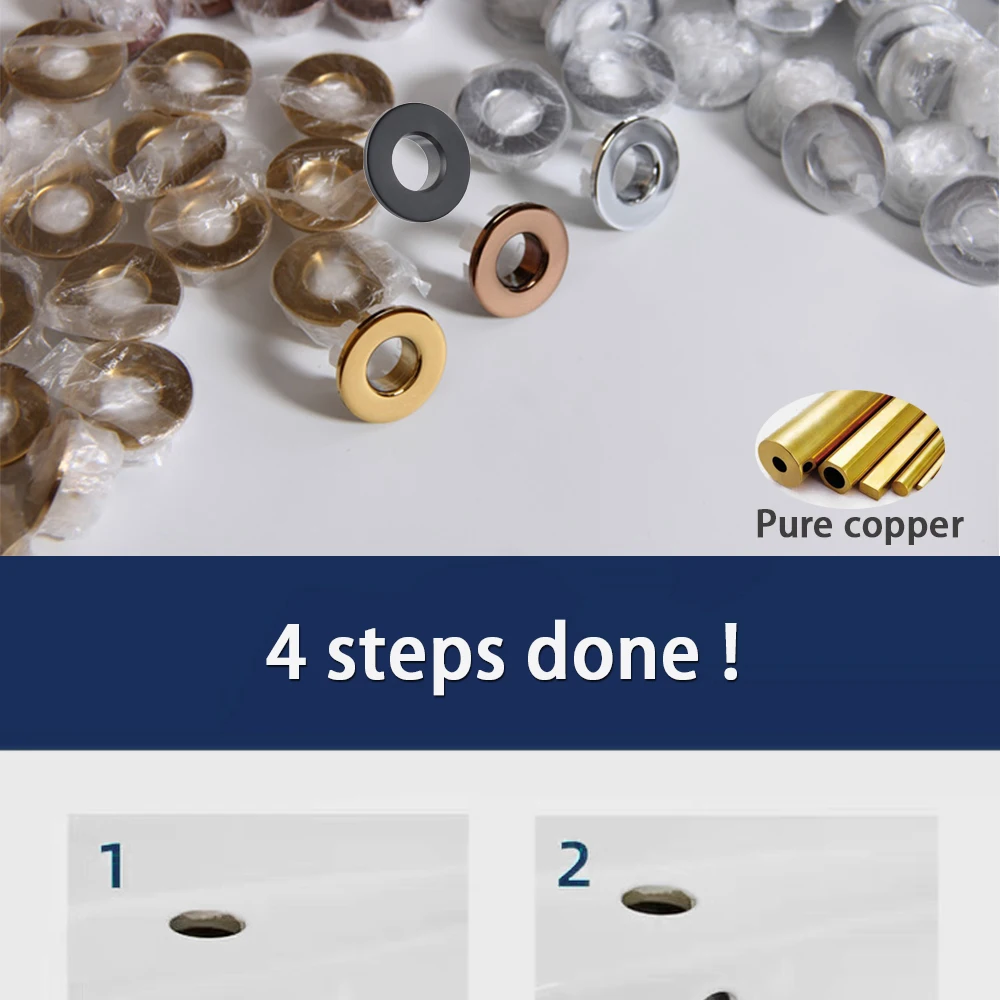 Pure copper

4 steps done !

1

2