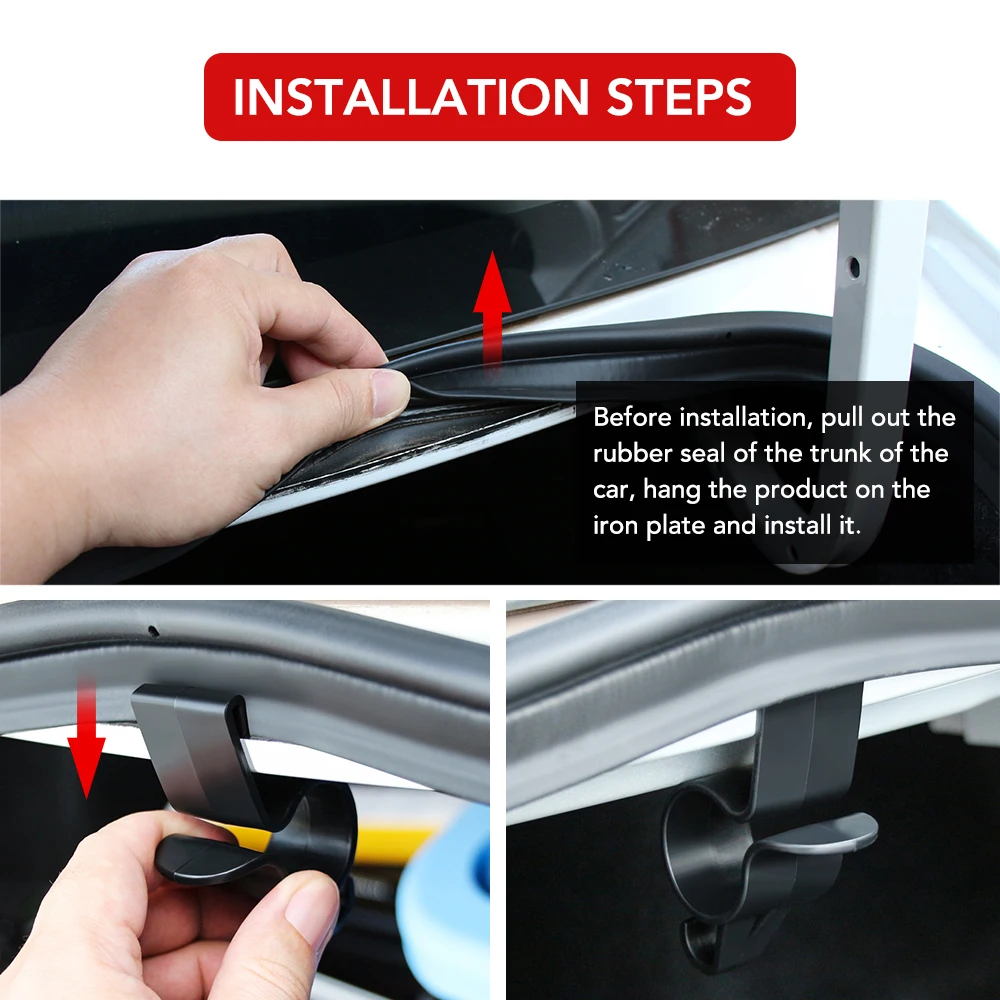 INSTALLATION STEPS

Before installation, pull out the rubber seal of the trunk of the car, hang the product on the iron plate and install it.