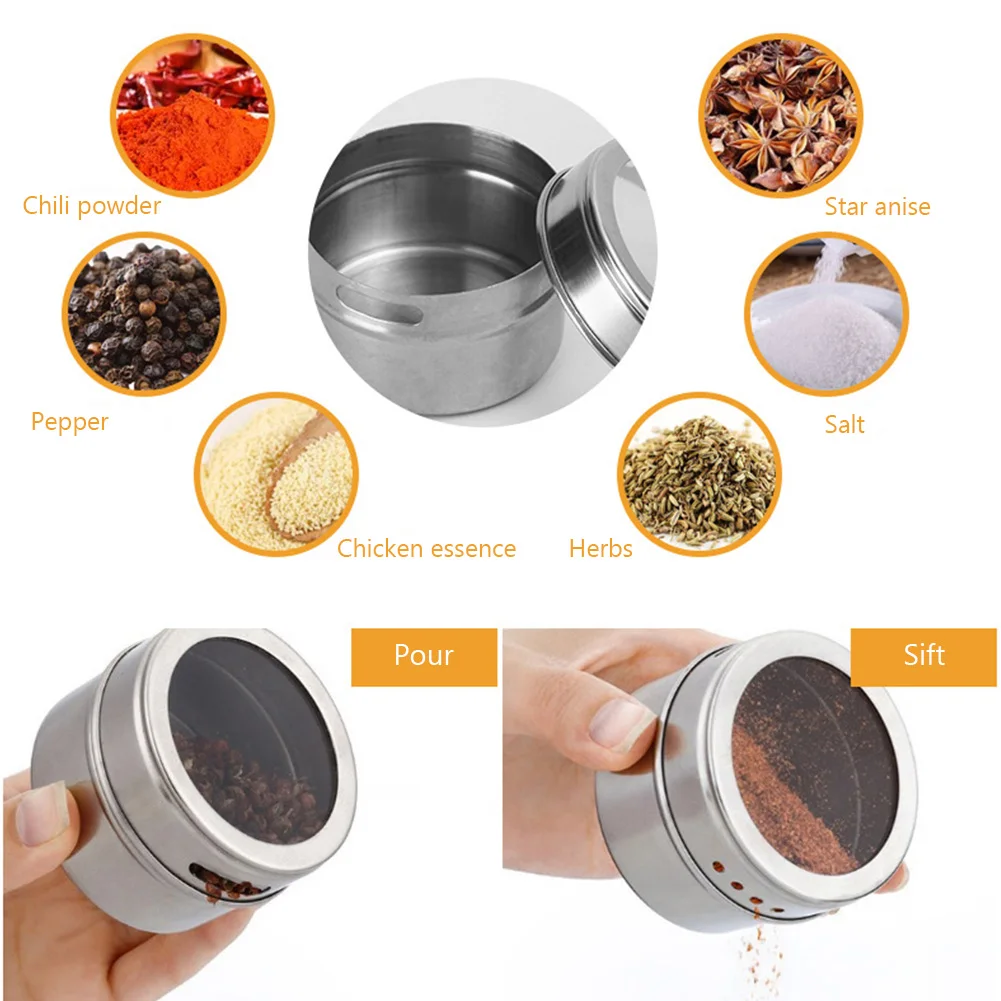 Chili powder

Star anise

Pepper

Salt

Chicken essence

Herbs

Pour

Sift