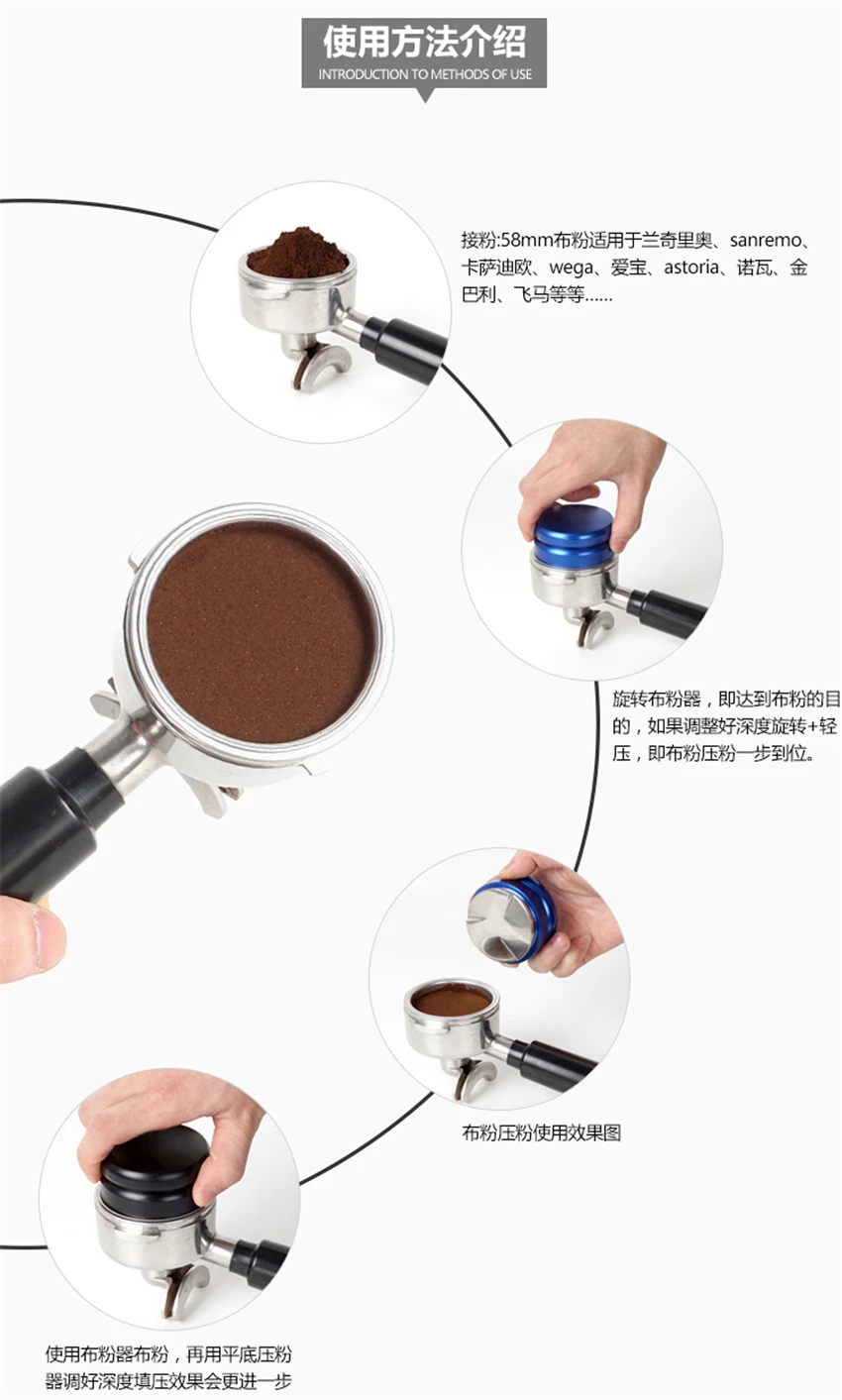 使用方法介绍
INTRODUCTION TO METHODS OF USE

接粉:58mm布粉适用于兰奇里奥、sanremo、卡萨迪欧、wega、爱宝、astoria、诺瓦、金巴利、飞马等等……

旋转布粉器，即达到布粉的目的，如果调整好深度旋转+轻压，即布粉压粉一步到位。

布粉压粉使用效果图

使用布粉器布粉，再用平底压粉器调好深度填压效果会更进一步