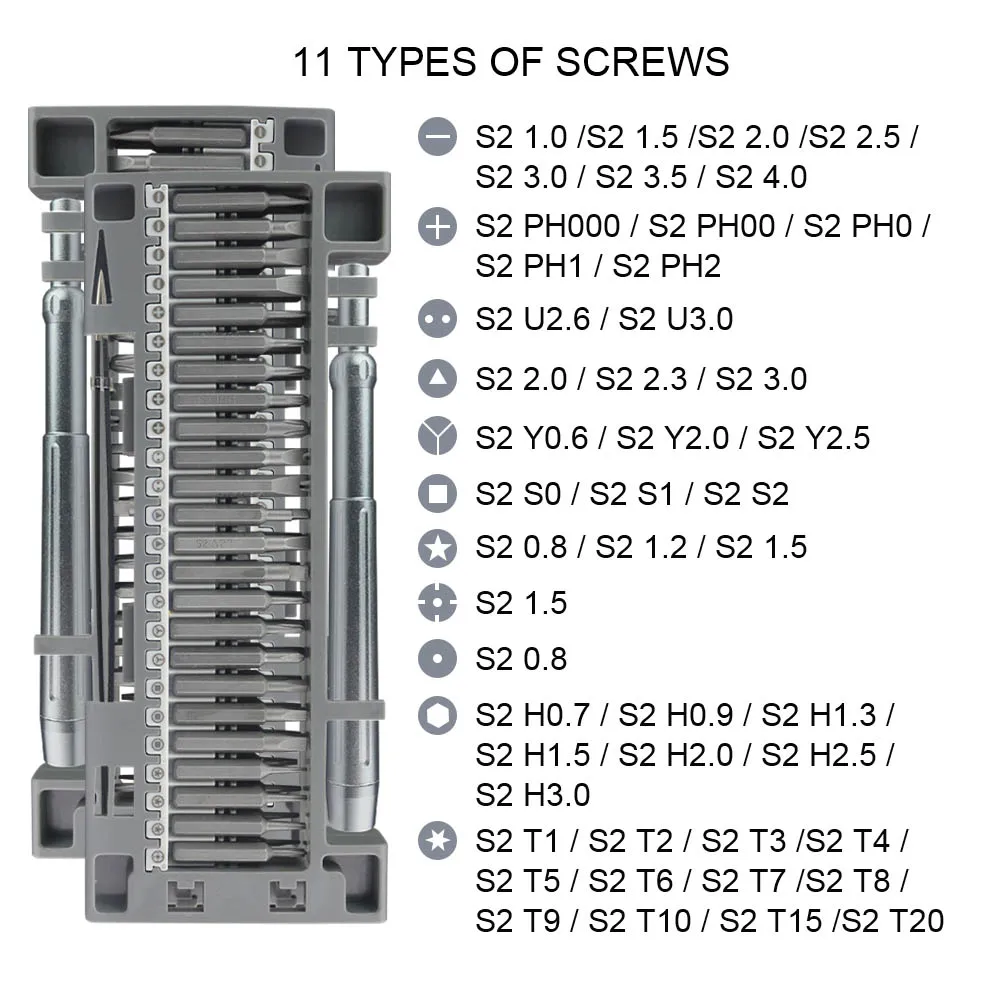 11 TYPES OF SCREWS

S2 1.0 /S2 1.5 /S2 2.0 /S2 2.5 / S2 3.0 / S2 3.5 / S2 4.0

S2 PH000 / S2 PH00 / S2 PH0 / S2 PH1 / S2 PH2

S2 U2.6 / S2 U3.0

S2 2.0 / S2 2.3 / S2 3.0

S2 Y0.6 / S2 Y2.0 / S2 Y2.5

S2 S0 / S2 S1 / S2 S2

S2 0.8 / S2 1.2 / S2 1.5

S2 1.5

S2 0.8

S2 H0.7 / S2 H0.9 / S2 H1.3 / S2 H1.5 / S2 H2.0 / S2 H2.5 / S2 H3.0

S2 T1 / S2 T2 / S2 T3 /S2 T4 / S2 T5 / S2 T6 / S2 T7 /S2 T8 / S2 T9 / S2 T10 / S2 T15 /S2 T20