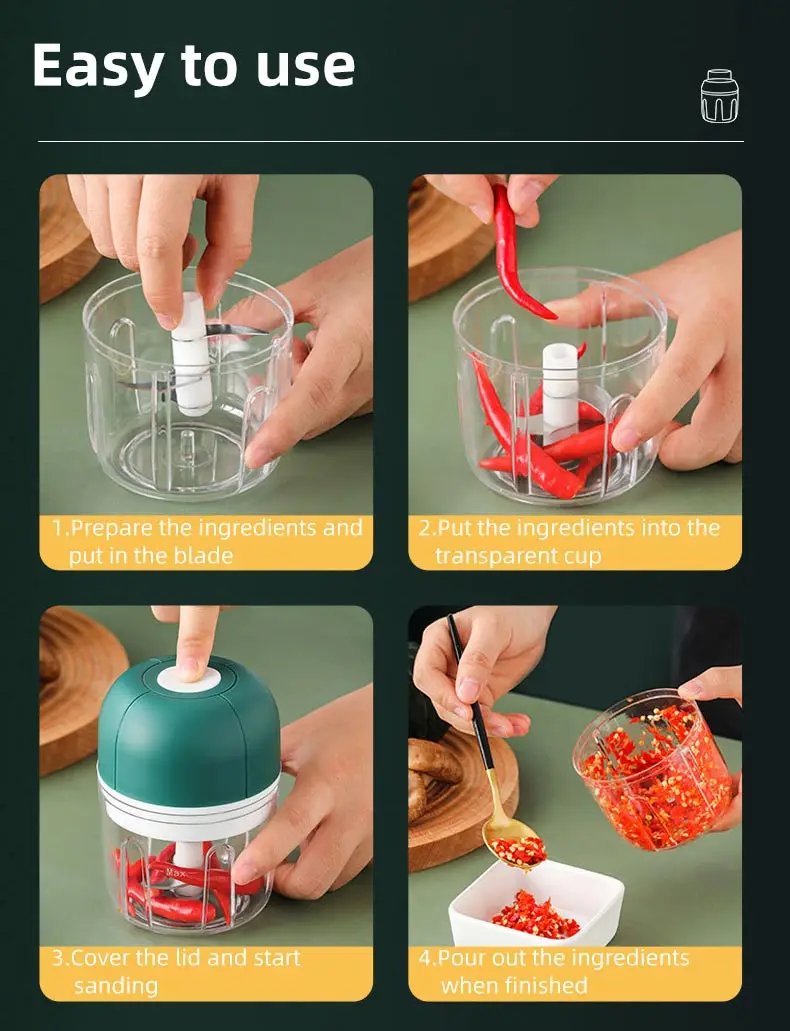 Easy to use

1.Prepare the ingredients and put in the blade

2.Put the ingredients into the transparent cup

Max

3.Cover the lid and start sanding

4.Pour out the ingredients when finished