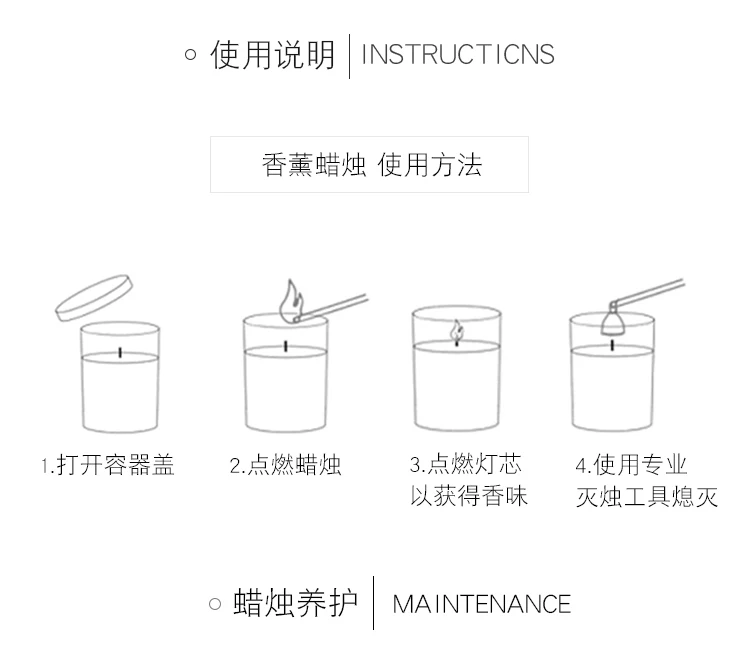 ○ 使用说明 | INSTRUCTICNS

香薰蜡烛 使用方法

1.打开容器盖

2.点燃蜡烛

3.点燃灯芯以获得香味

4.使用专业灭烛工具熄灭

○ 蜡烛养护 | MAINTENANCE