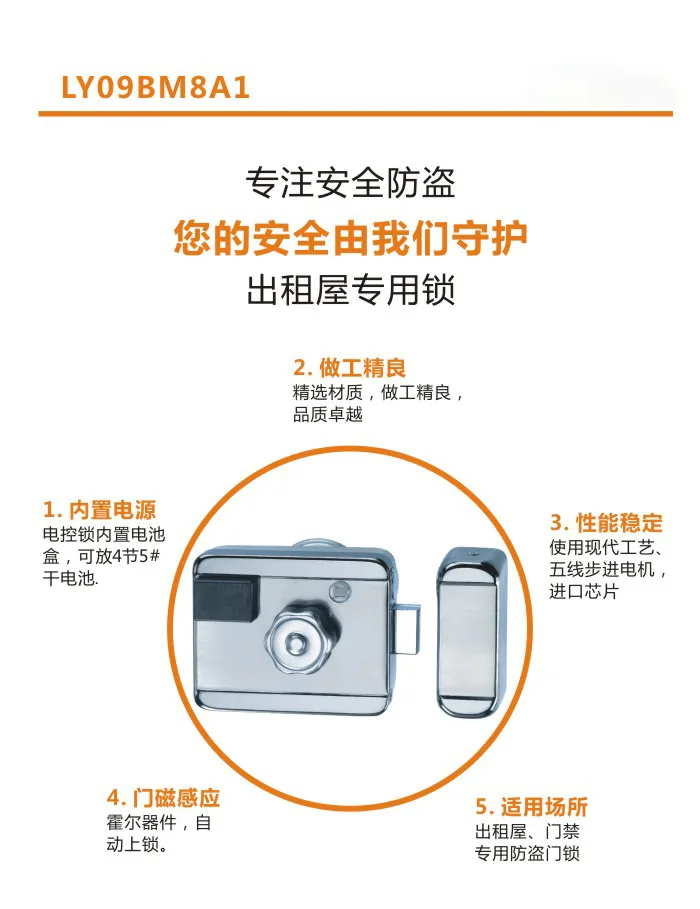 LY09BM8A1

专注安全防盗
您的安全由我们守护
出租屋专用锁

2. 做工精良
精选材质，做工精良，品质卓越

1. 内置电源
电控锁内置电池盒，可放4节5#干电池.

3. 性能稳定
使用现代工艺、五线步进电机，进口芯片

4. 门磁感应
霍尔器件，自动上锁。

5. 适用场所
出租屋、门禁专用防盗门锁