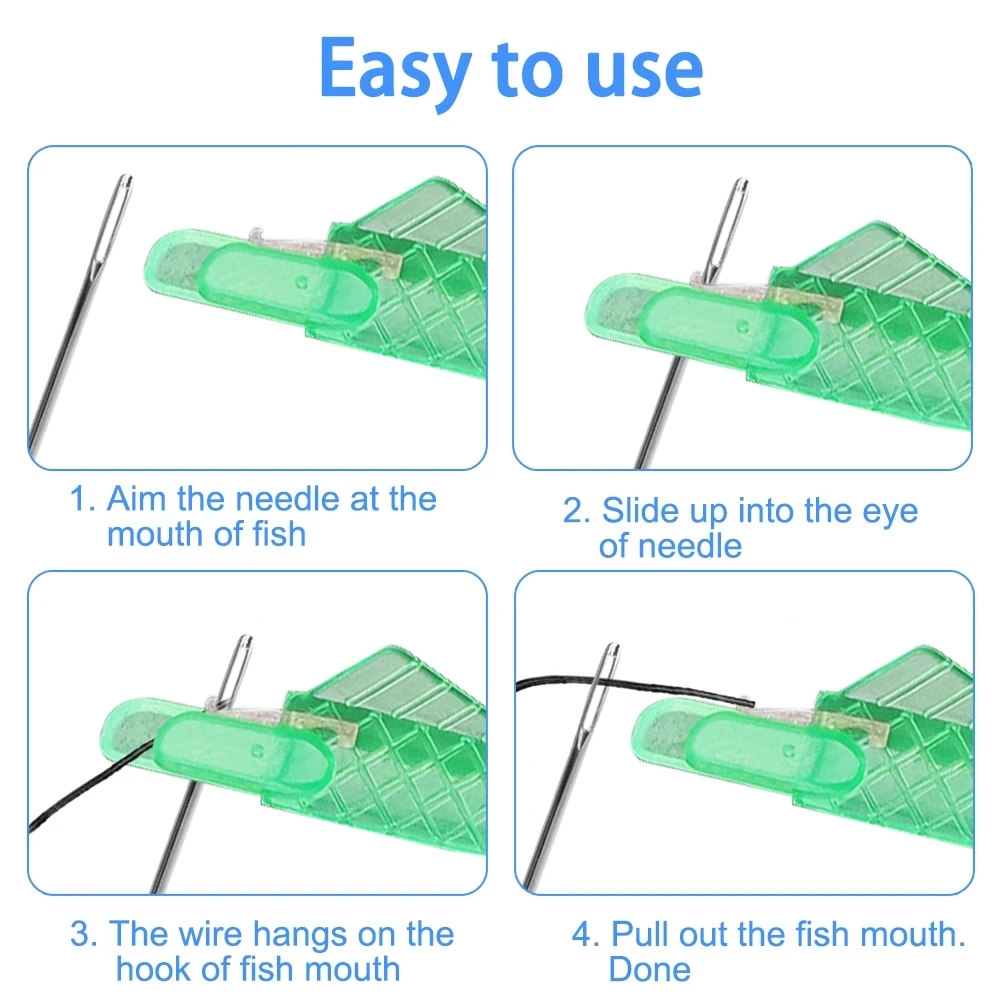 Easy to use

1. Aim the needle at the mouth of fish

2. Slide up into the eye of needle

3. The wire hangs on the hook of fish mouth

4. Pull out the fish mouth. Done