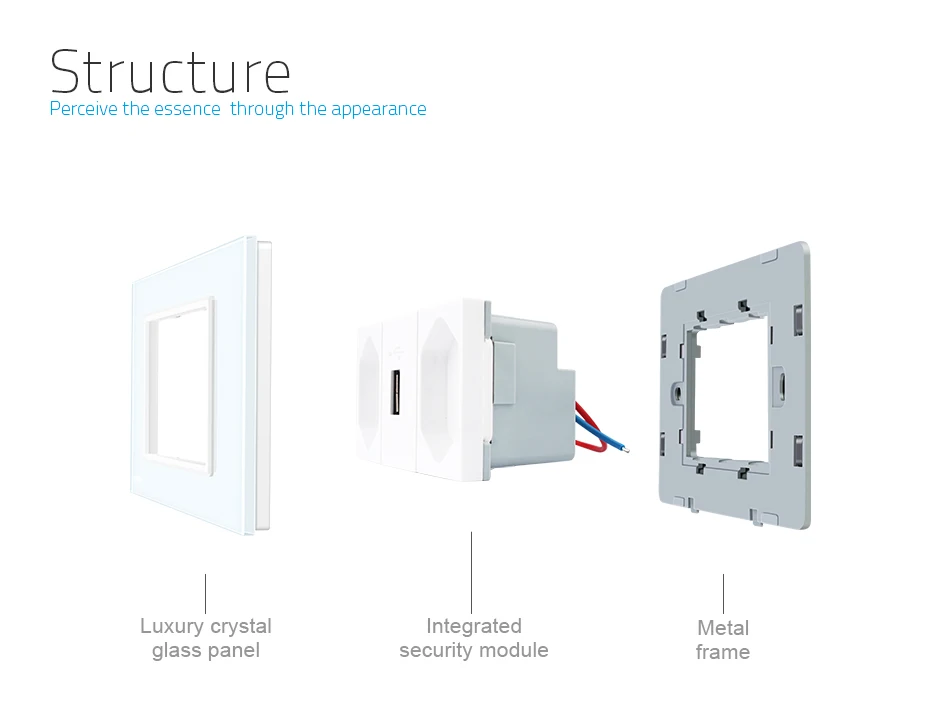 Structure
Perceive the essence  through the appearance

Luxury crystal glass panel

Integrated security module

Metal frame