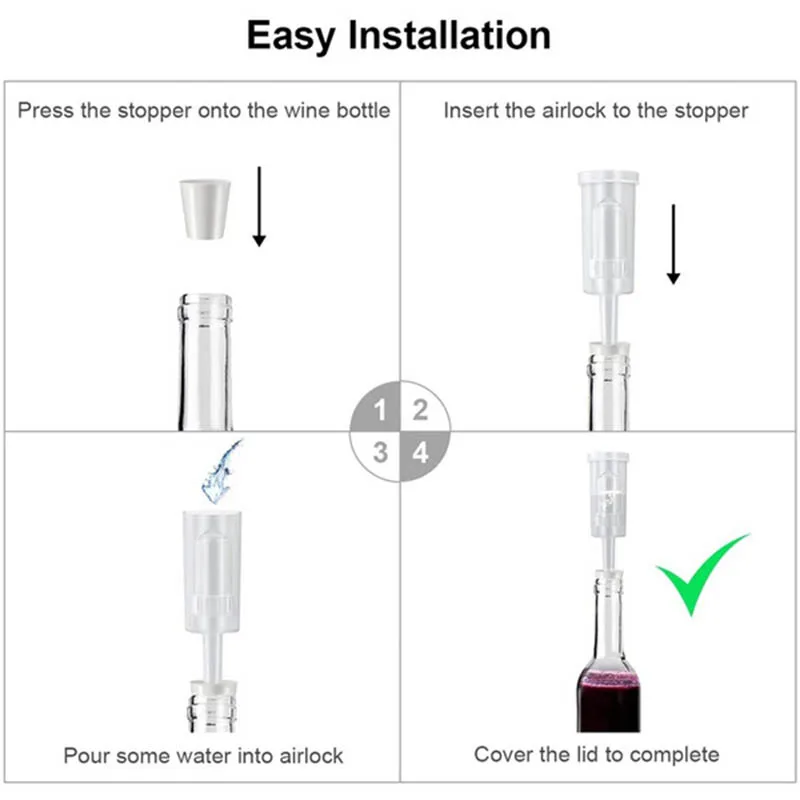 Easy Installation

Press the stopper onto the wine bottle

Insert the airlock to the stopper

1 2
3 4

Pour some water into airlock

Cover the lid to complete