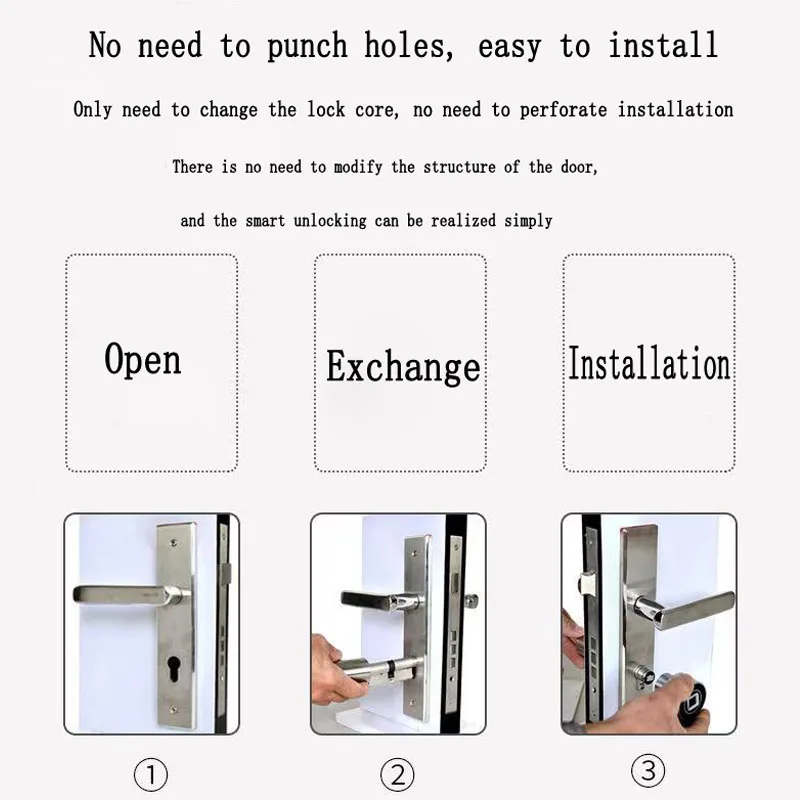 No need to punch holes, easy to install

Only need to change the lock core, no need to perforate installation

There is no need to modify the structure of the door,

and the smart unlocking can be realized simply

Open

Exchange

Installation

①

②

③