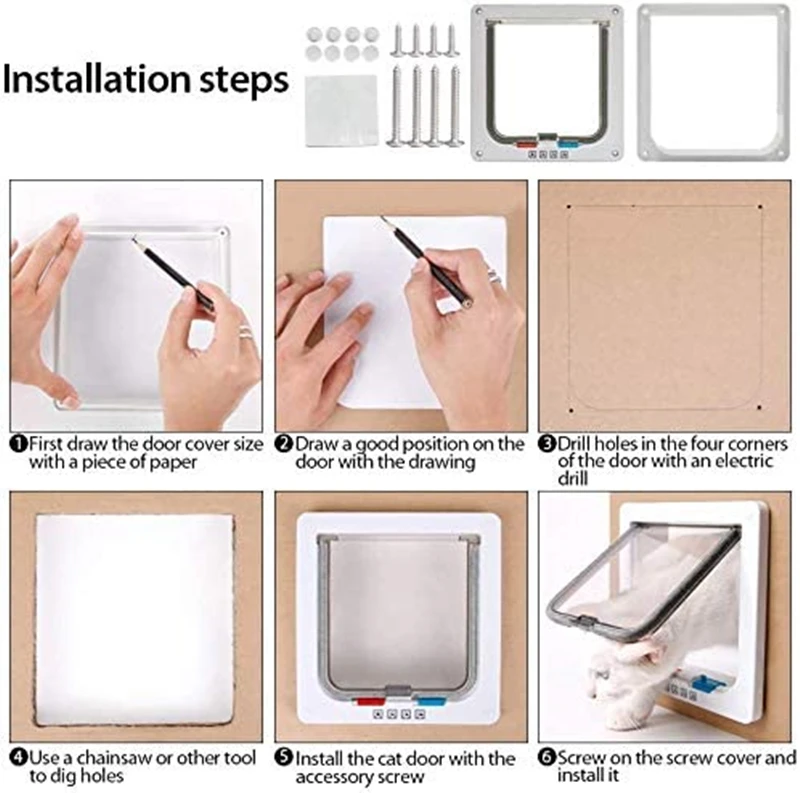 Installation steps

❶First draw the door cover size with a piece of paper

❷Draw a good position on the door with the drawing

❸Drill holes in the four corners of the door with an electric drill

❹Use a chainsaw or other tool to dig holes

❺Install the cat door with the accessory screw

❻Screw on the screw cover and install it