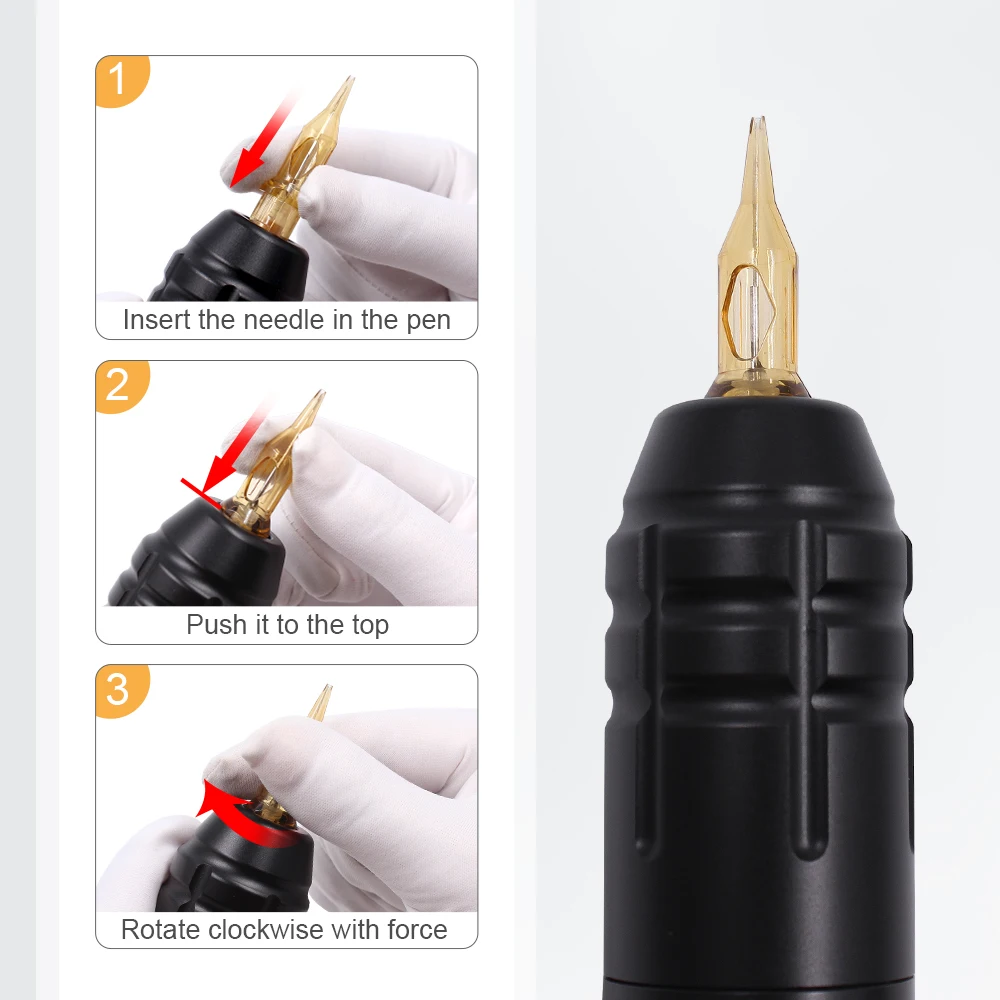 1
Insert the needle in the pen

2
Push it to the top

3
Rotate clockwise with force