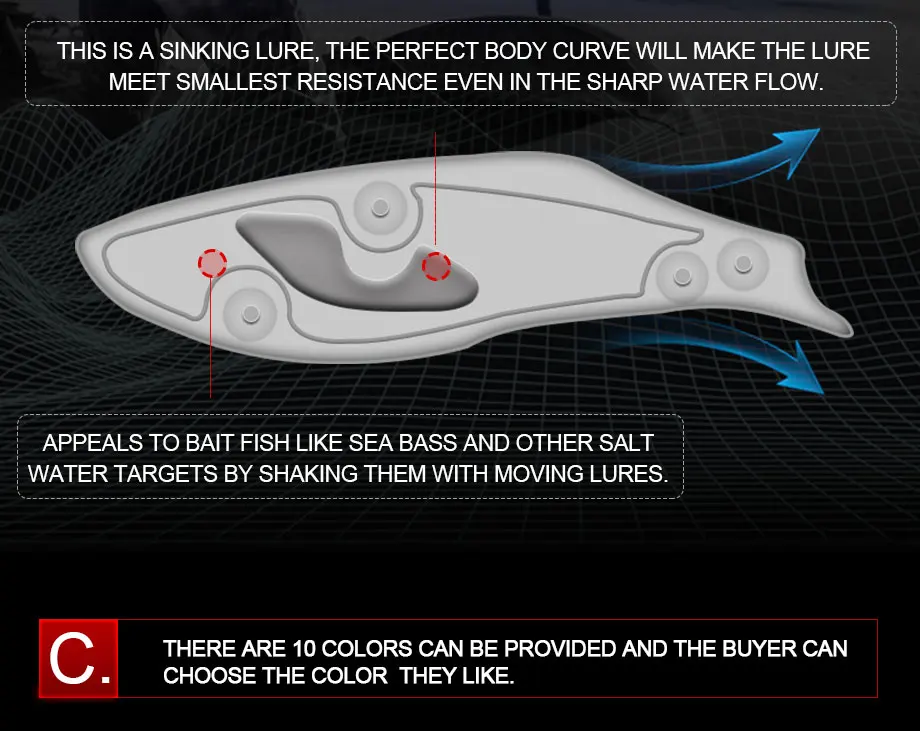 THIS IS A SINKING LURE, THE PERFECT BODY CURVE WILL MAKE THE LURE MEET SMALLEST RESISTANCE EVEN IN THE SHARP WATER FLOW.

APPEALS TO BAIT FISH LIKE SEA BASS AND OTHER SALT WATER TARGETS BY SHAKING THEM WITH MOVING LURES.

C.

THERE ARE 10 COLORS CAN BE PROVIDED AND THE BUYER CAN CHOOSE THE COLOR THEY LIKE.