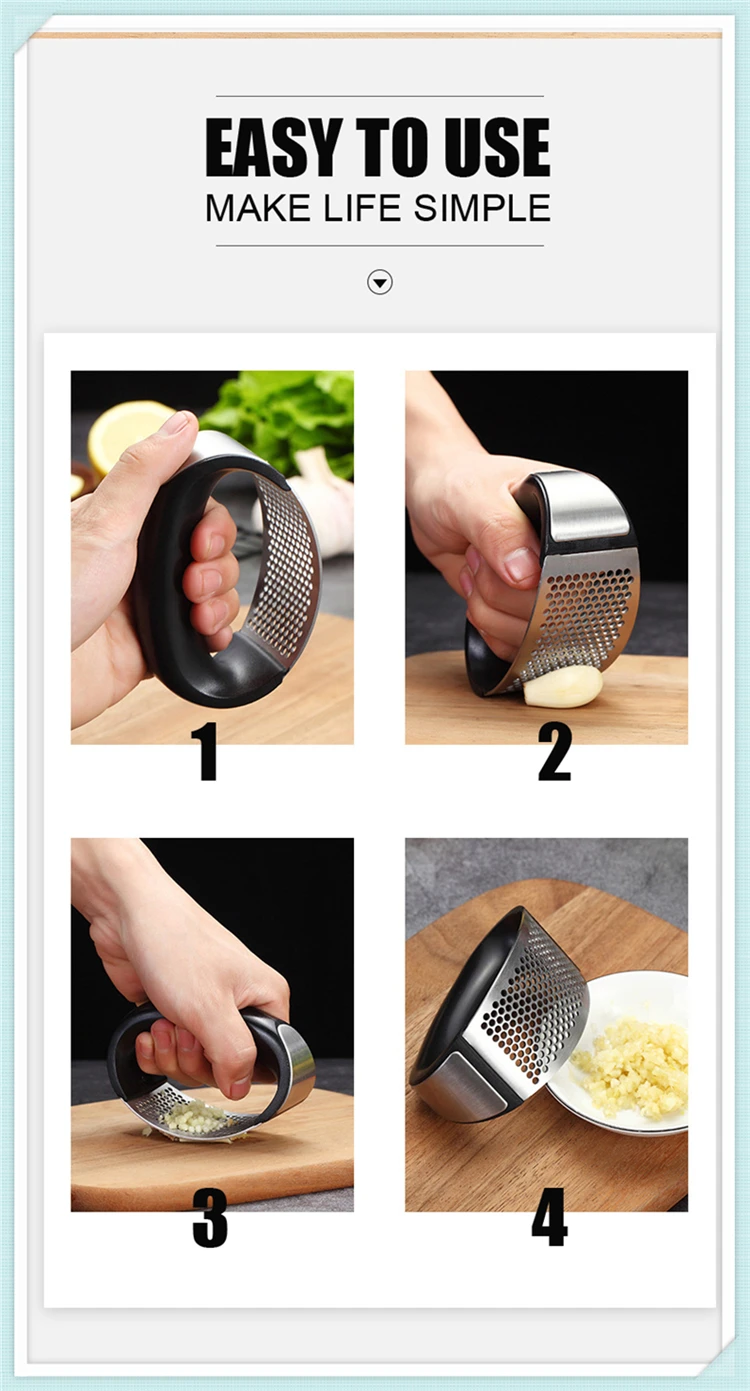 EASY TO USE
MAKE LIFE SIMPLE

1

2

3

4