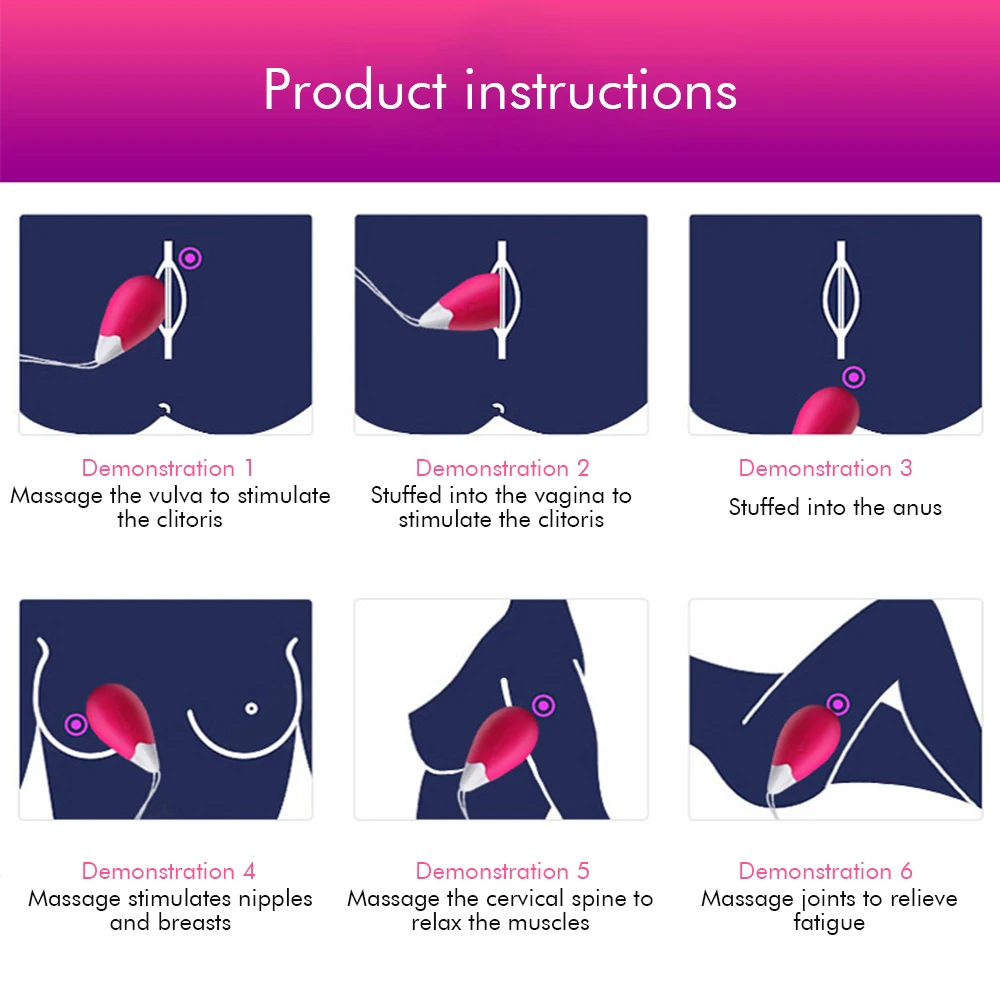 Product instructions

Demonstration 1
Massage the vulva to stimulate the clitoris

Demonstration 2
Stuffed into the vagina to stimulate the clitoris

Demonstration 3
Stuffed into the anus

Demonstration 4
Massage stimulates nipples and breasts

Demonstration 5
Massage the cervical spine to relax the muscles

Demonstration 6
Massage joints to relieve fatigue