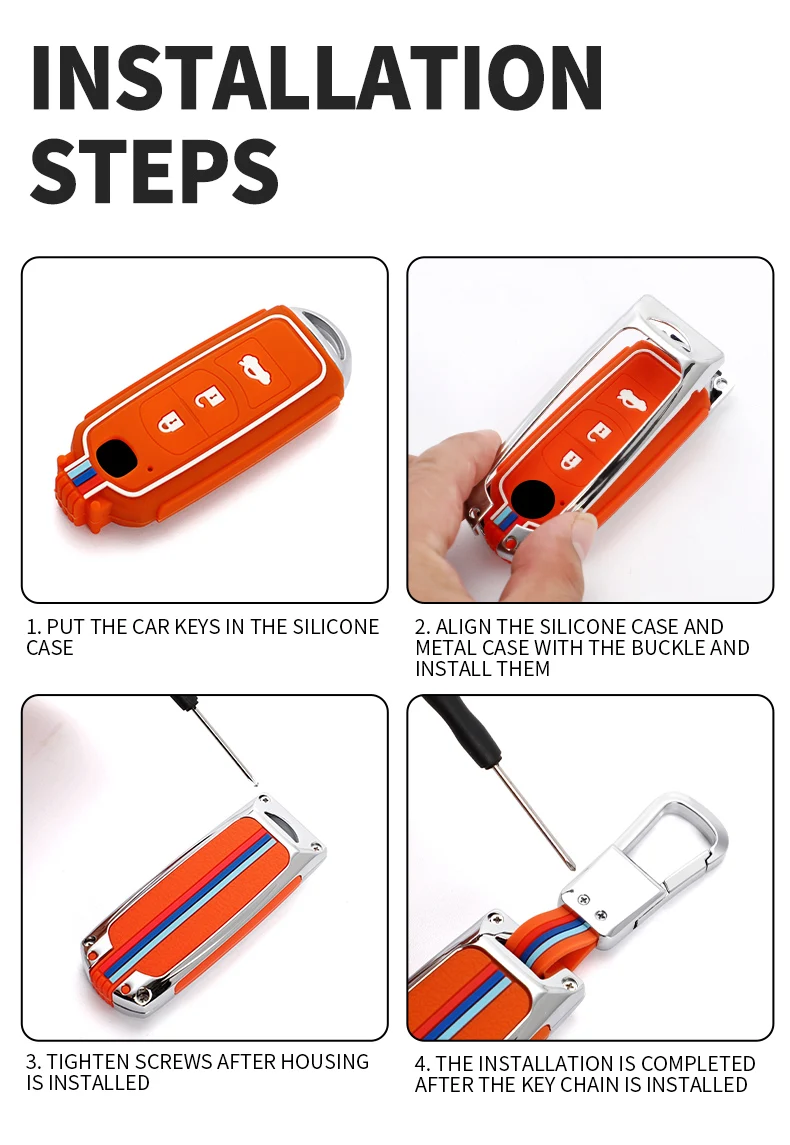 INSTALLATION STEPS

1. PUT THE CAR KEYS IN THE SILICONE CASE

2. ALIGN THE SILICONE CASE AND METAL CASE WITH THE BUCKLE AND INSTALL THEM

3. TIGHTEN SCREWS AFTER HOUSING IS INSTALLED

4. THE INSTALLATION IS COMPLETED AFTER THE KEY CHAIN IS INSTALLED