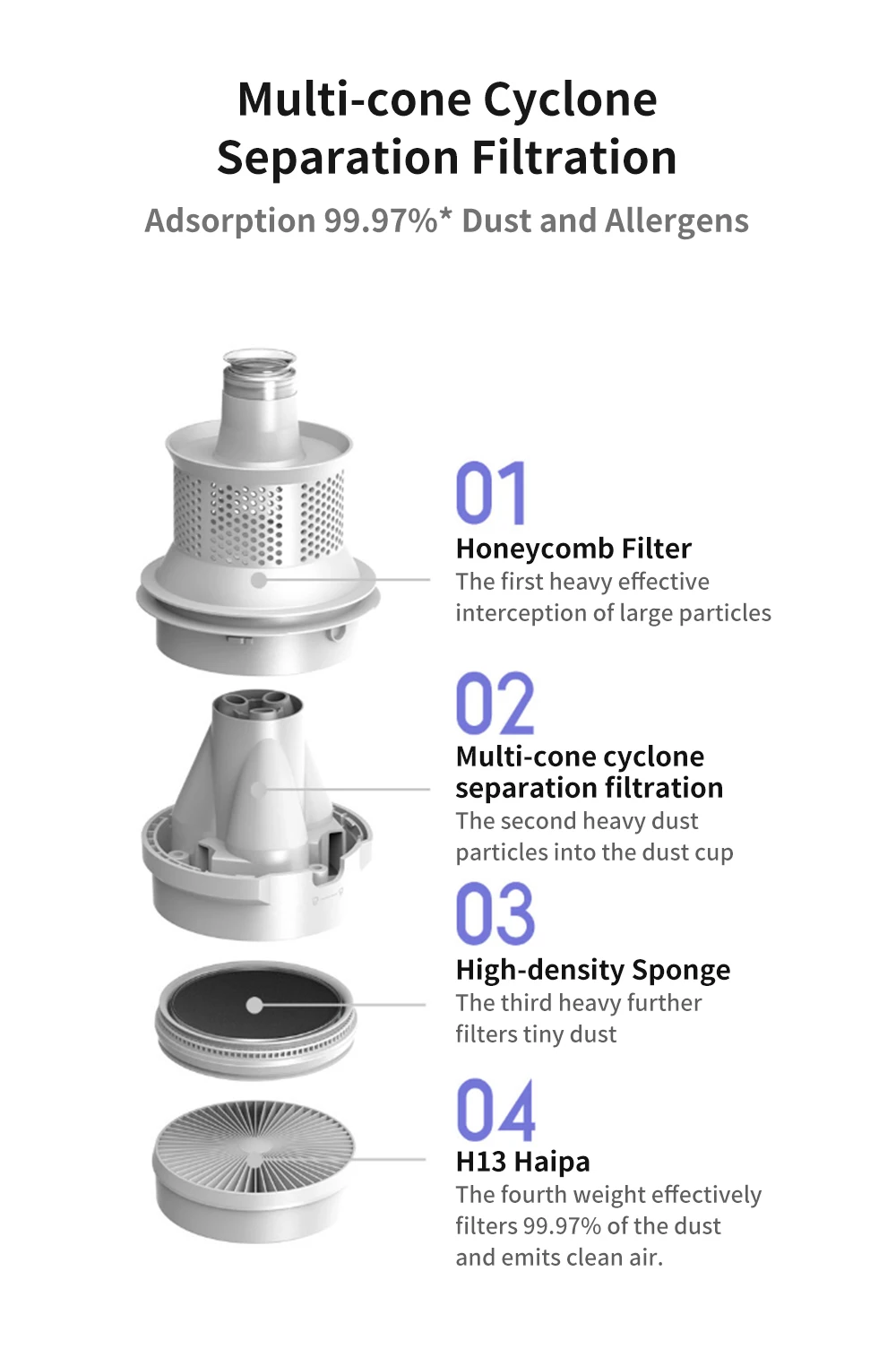 Multi-cone Cyclone Separation Filtration

Adsorption 99.97%* Dust and Allergens

01

Honeycomb Filter

The first heavy effective interception of large particles

02

Multi-cone cyclone separation filtration

The second heavy dust particles into the dust cup

03

High-density Sponge

The third heavy further filters tiny dust

04

H13 Haipa

The fourth weight effectively filters 99.97% of the dust and emits clean air.