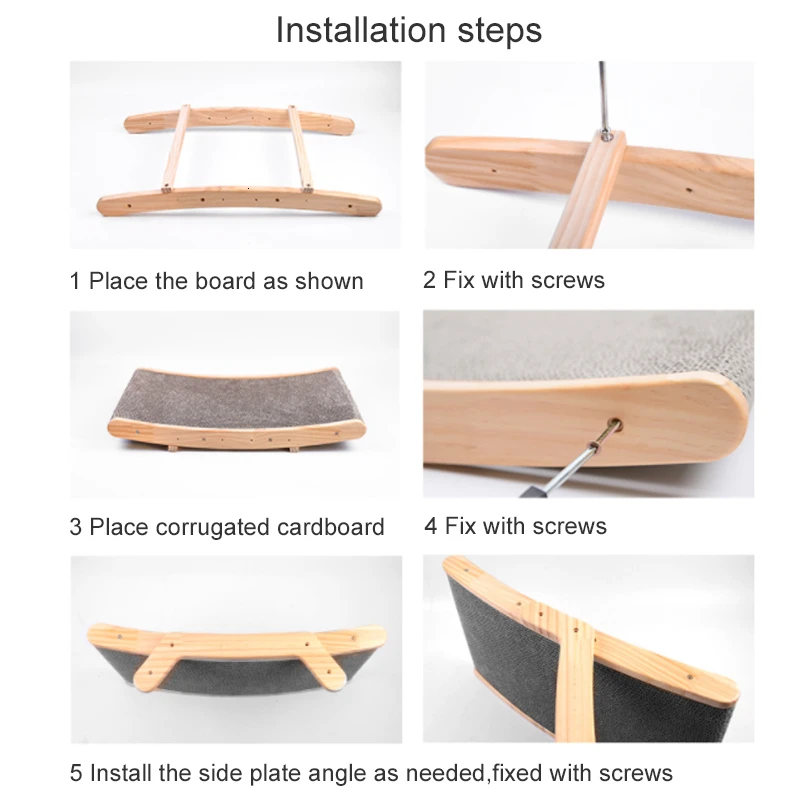 Installation steps

1 Place the board as shown

2 Fix with screws

3 Place corrugated cardboard

4 Fix with screws

5 Install the side plate angle as needed,fixed with screws