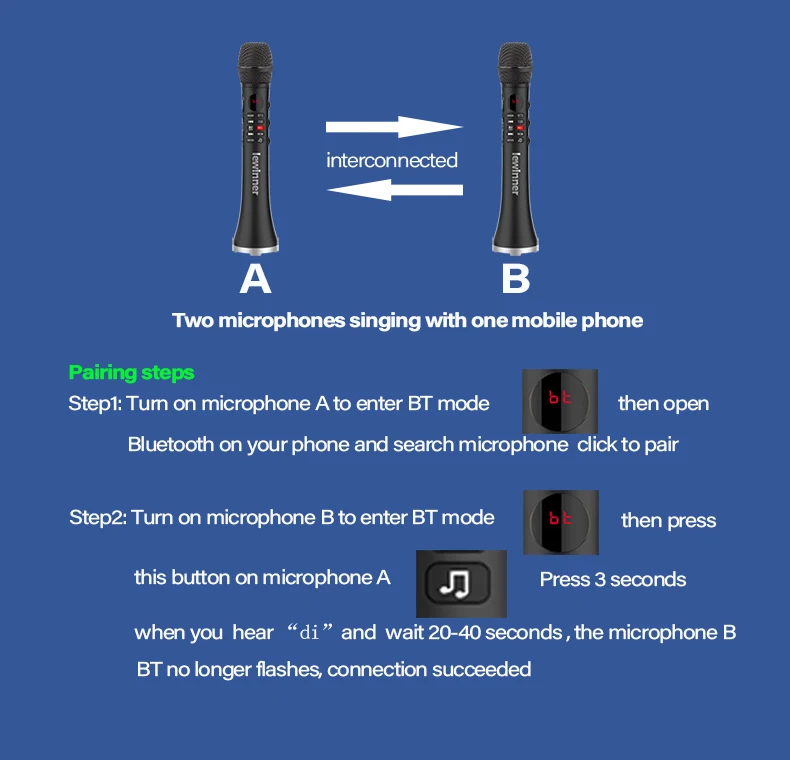 lewinner

interconnected

lewinner

A

B

Two microphones singing with one mobile phone

Pairing steps

Step1: Turn on microphone A to enter BT mode bt then open Bluetooth on your phone and search microphone click to pair

Step2: Turn on microphone B to enter BT mode bt then press this button on microphone A Press 3 seconds when you hear “di” and wait 20-40 seconds , the microphone B BT no longer flashes, connection succeeded