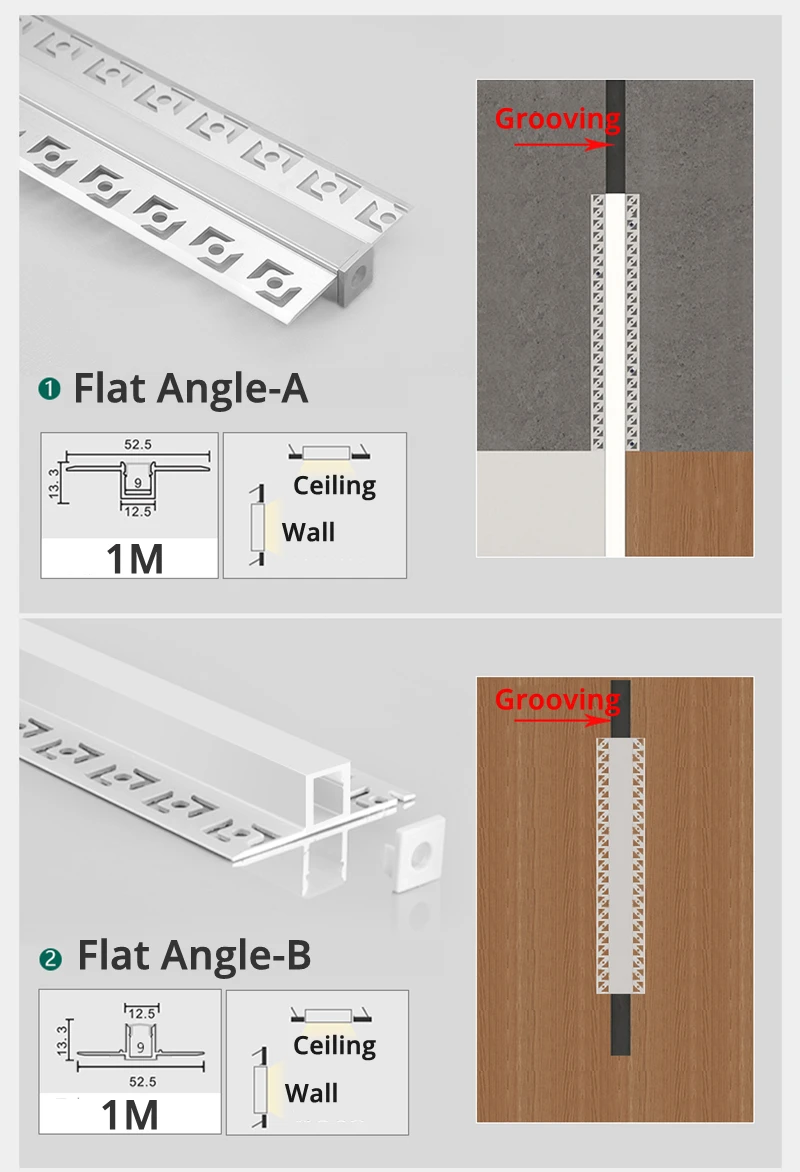 Grooving

❶ Flat Angle-A

52.5

13.3

9

12.5

1M

Ceiling

Wall

Grooving

❷ Flat Angle-B

12.5

13.3

9

52.5

1M

Ceiling

Wall