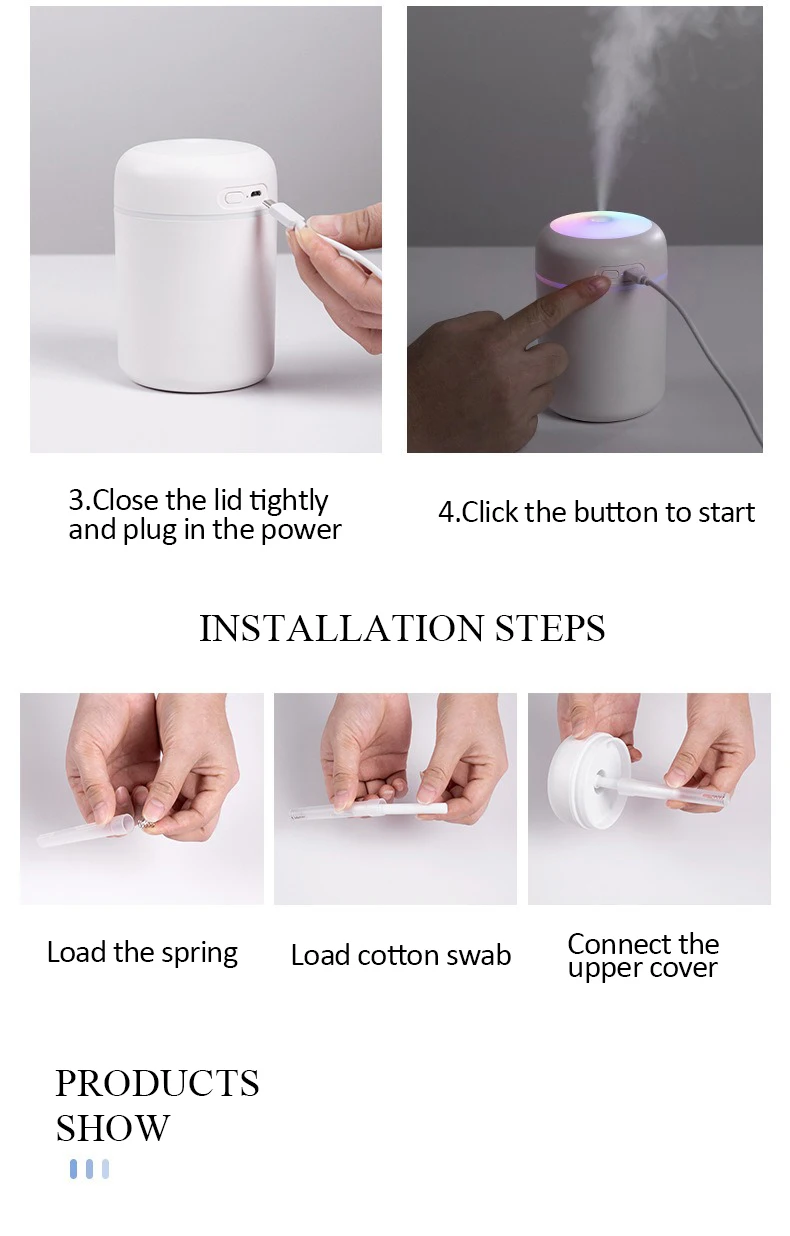 3.Close the lid tightly and plug in the power

4.Click the button to start

INSTALLATION STEPS

Load the spring

Load cotton swab

Connect the upper cover

PRODUCTS SHOW