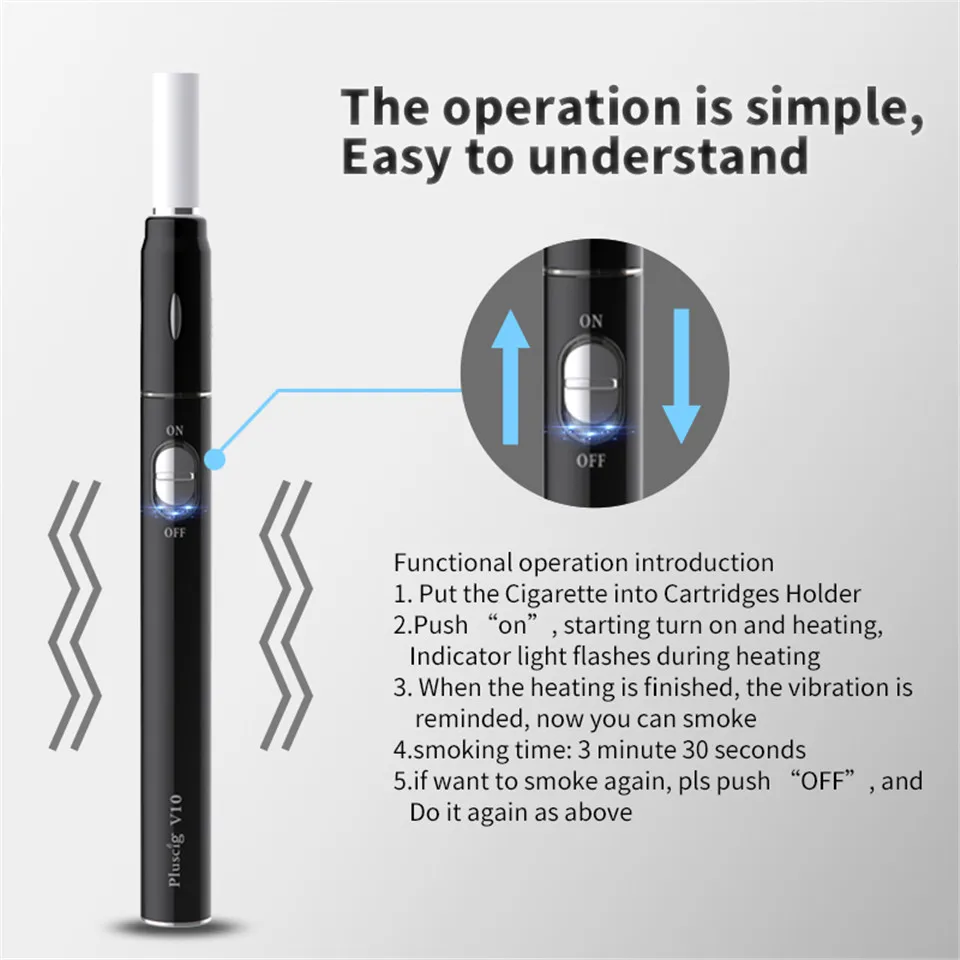 The operation is simple, Easy to understand

ON

OFF

ON

OFF

Pluscig V10

Functional operation introduction
1. Put the Cigarette into Cartridges Holder
2.Push “on”, starting turn on and heating, Indicator light flashes during heating
3. When the heating is finished, the vibration is reminded, now you can smoke
4.smoking time: 3 minute 30 seconds
5.if want to smoke again, pls push “OFF”, and Do it again as above