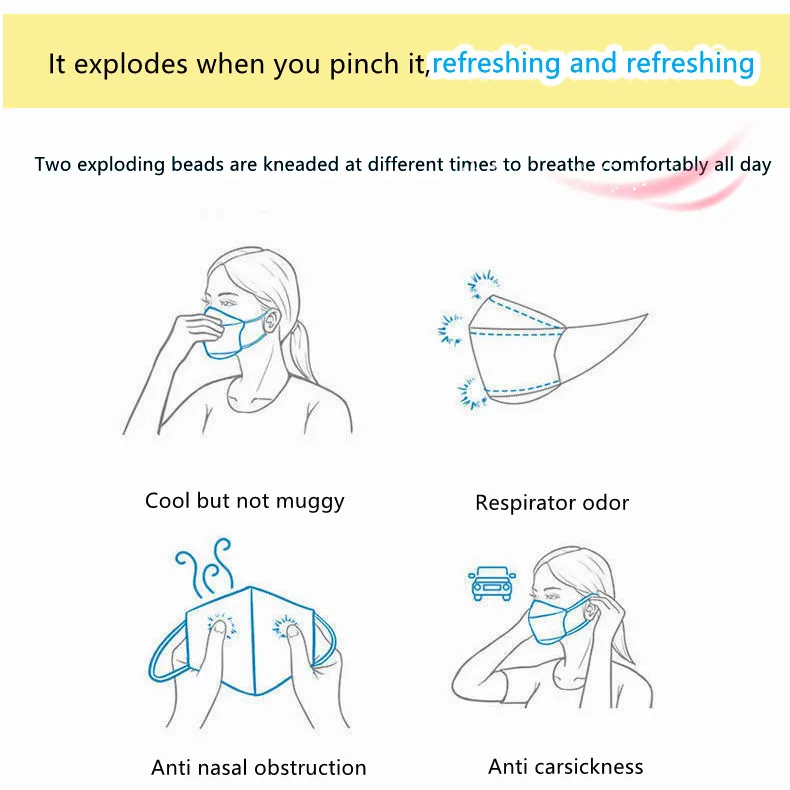 It explodes when you pinch it,refreshing and refreshing

Two exploding beads are kneaded at different times to breathe comfortably all day

Cool but not muggy

Respirator odor

Anti nasal obstruction

Anti carsickness