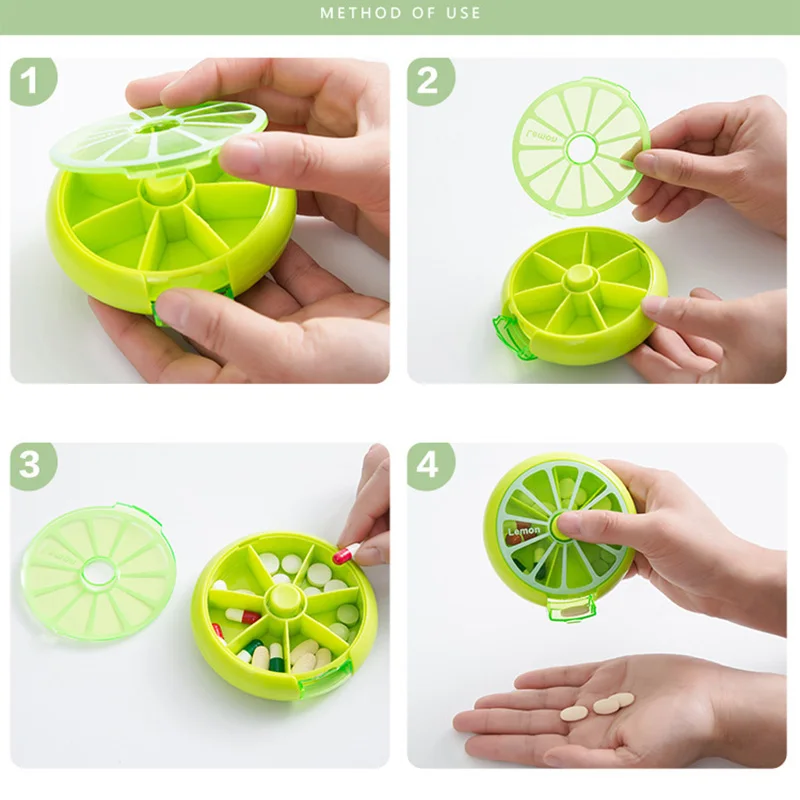 METHOD OF USE

1

2

Lemon

3

4

Lemon