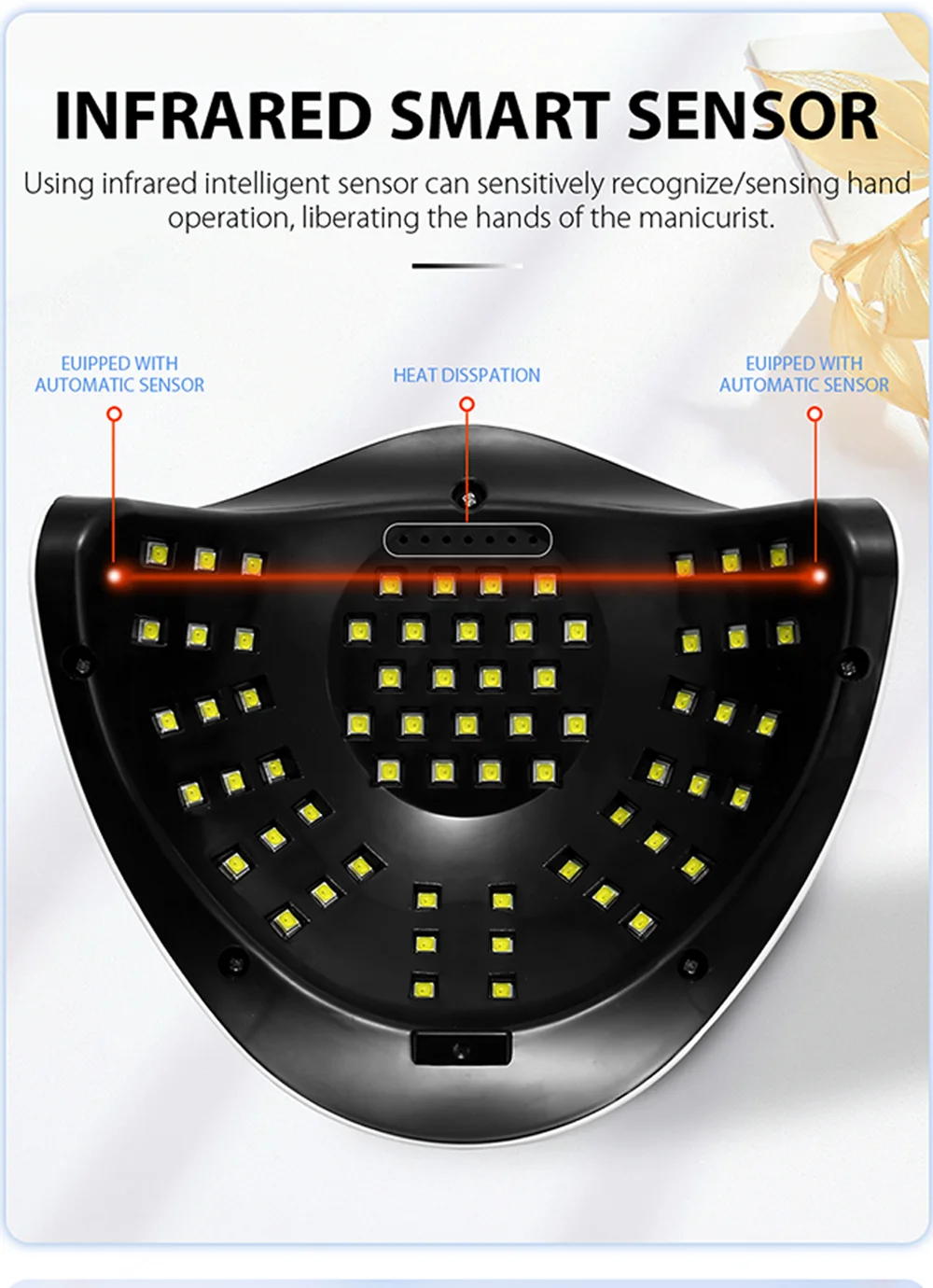 INFRARED SMART SENSOR

Using infrared intelligent sensor can sensitively recognize/sensing hand operation, liberating the hands of the manicurist.

EUIPPED WITH AUTOMATIC SENSOR

HEAT DISSPATION

EUIPPED WITH AUTOMATIC SENSOR