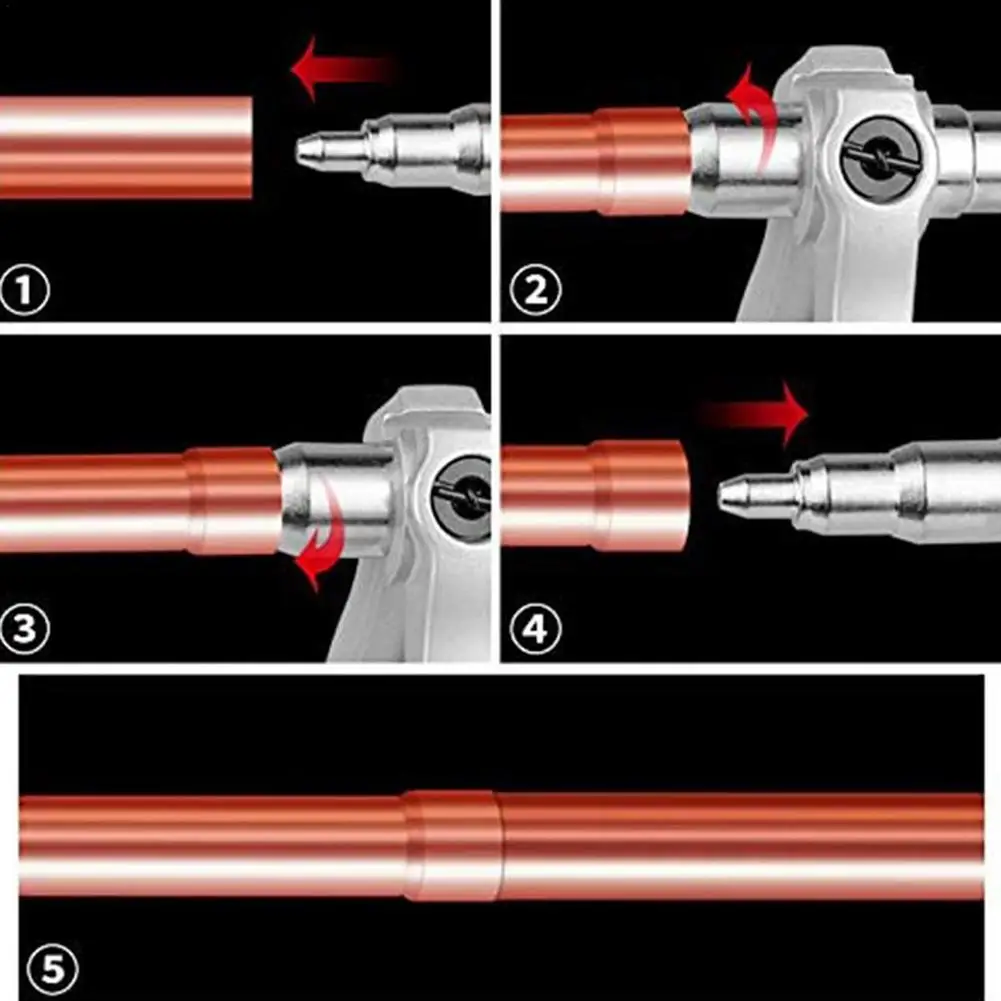 1
2
3
4
5