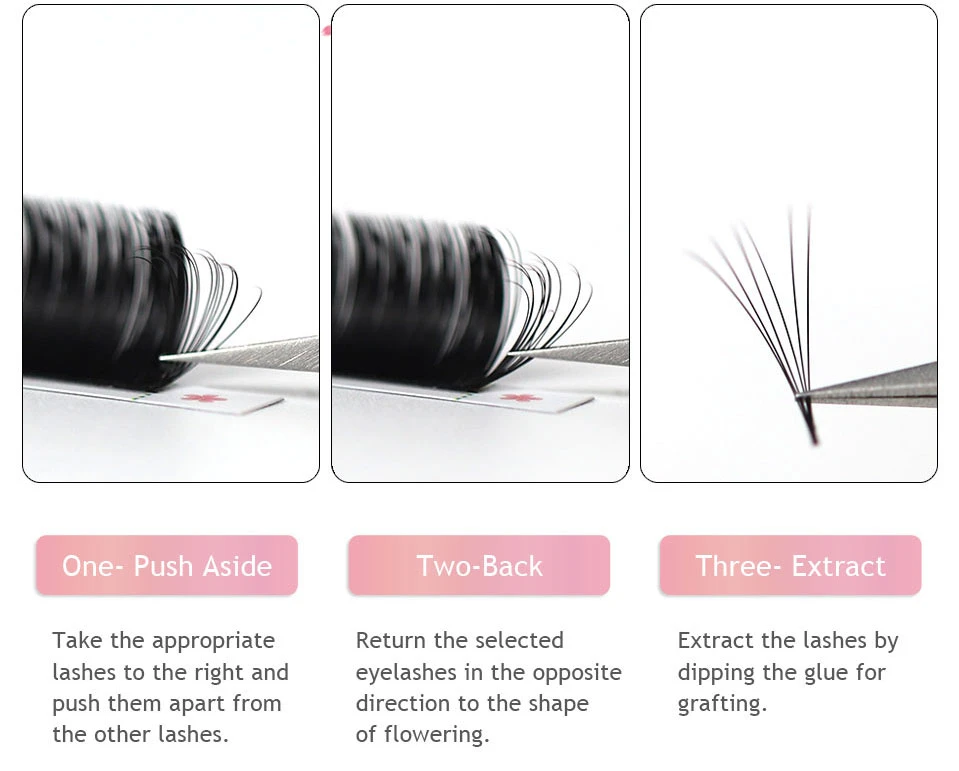 One- Push Aside

Take the appropriate lashes to the right and push them apart from the other lashes.

Two-Back

Return the selected eyelashes in the opposite direction to the shape of flowering.

Three- Extract

Extract the lashes by dipping the glue for grafting.