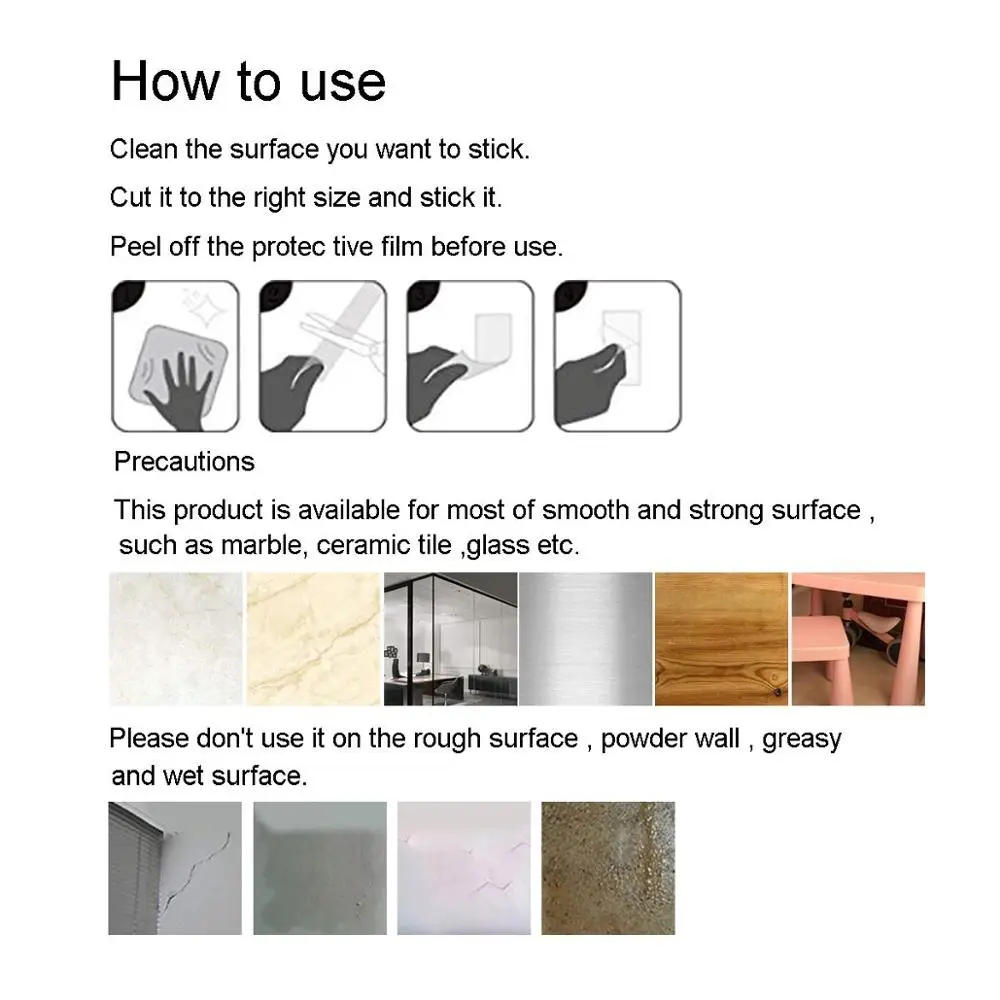 How to use

Clean the surface you want to stick.

Cut it to the right size and stick it.

Peel off the protec tive film before use.

Precautions

This product is available for most of smooth and strong surface , such as marble, ceramic tile ,glass etc.

Please don't use it on the rough surface , powder wall , greasy and wet surface.