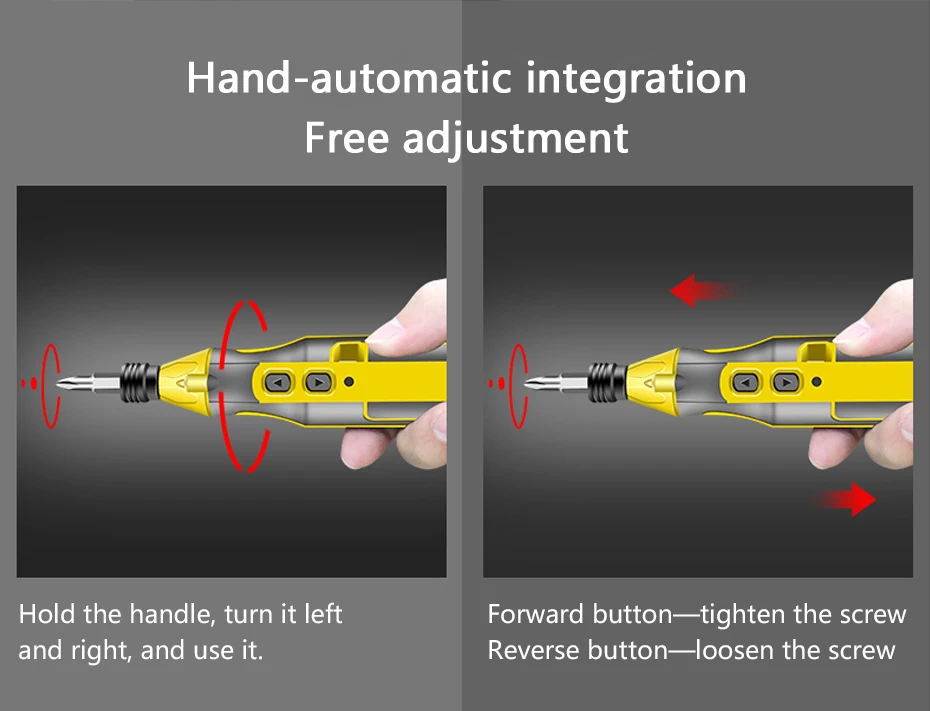 Hand-automatic integration
Free adjustment

Hold the handle, turn it left and right, and use it.

Forward button—tighten the screw
Reverse button—loosen the screw