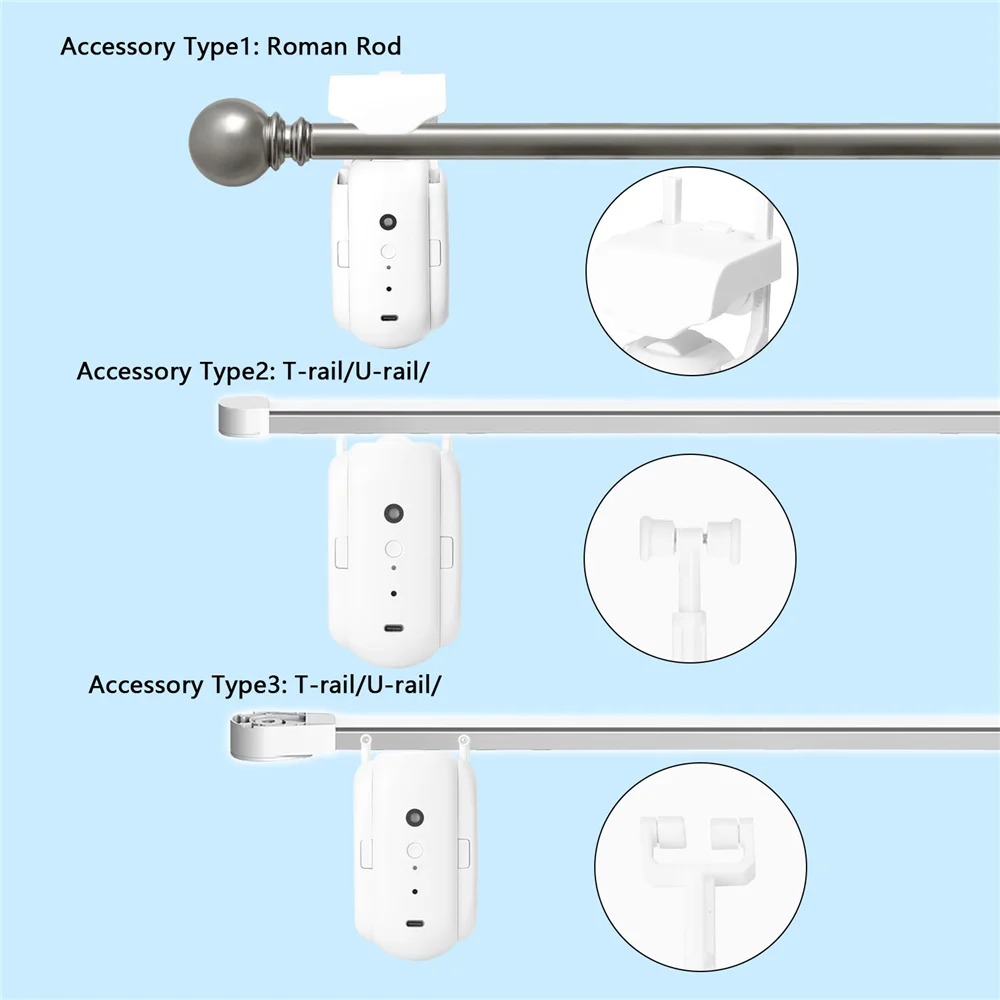 Accessory Type1: Roman Rod

Accessory Type2: T-rail/U-rail/

Accessory Type3: T-rail/U-rail/